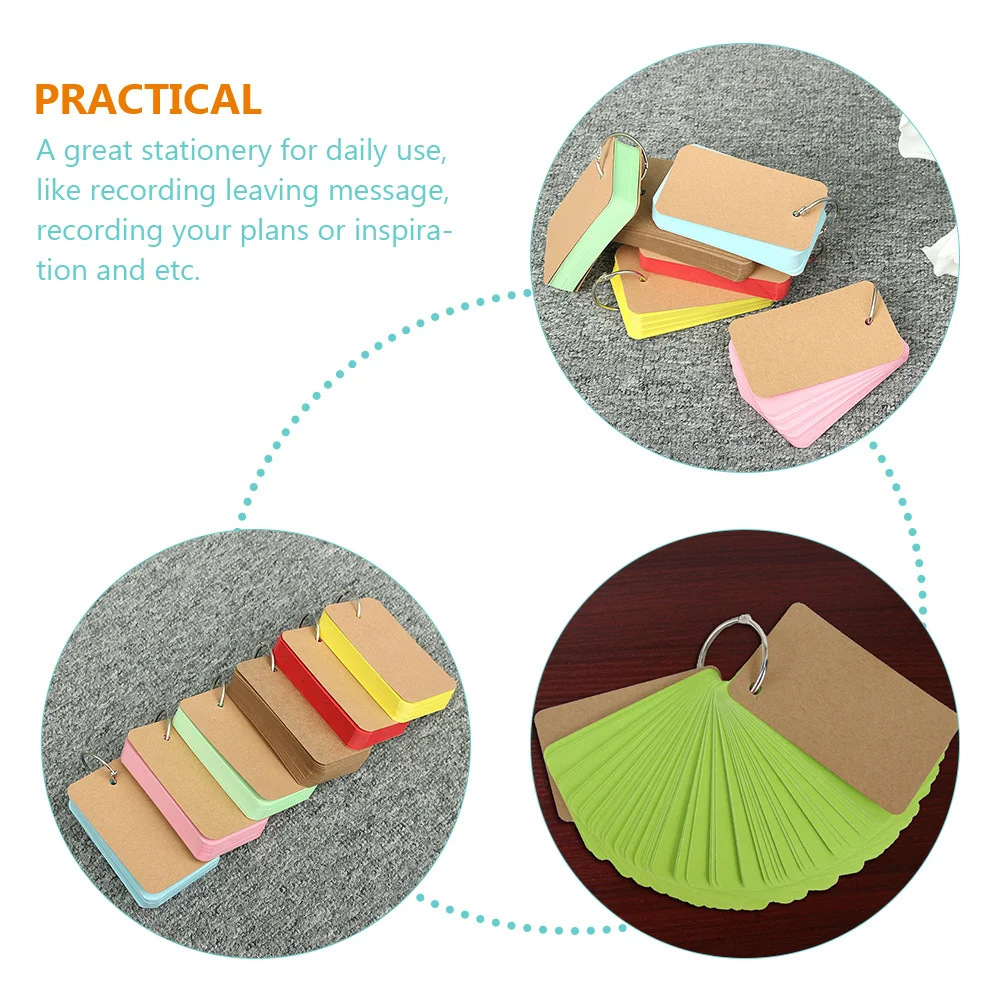 PRACTICAL

A great stationery for daily use, like recording leaving message, recording your plans or inspiration and etc.