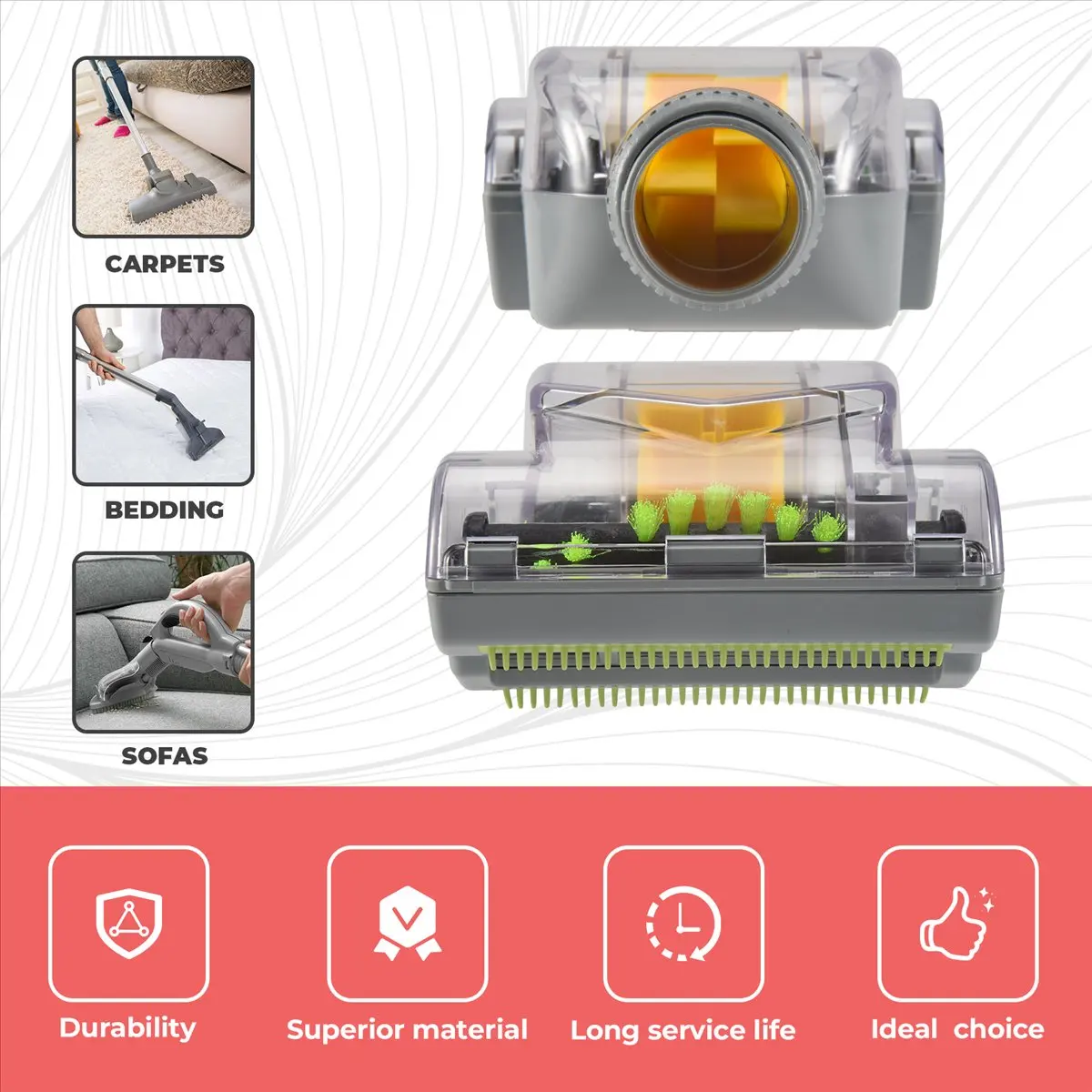 CARPETS

BEDDING

SOFAS

Durability

Superior material

Long service life

Ideal choice