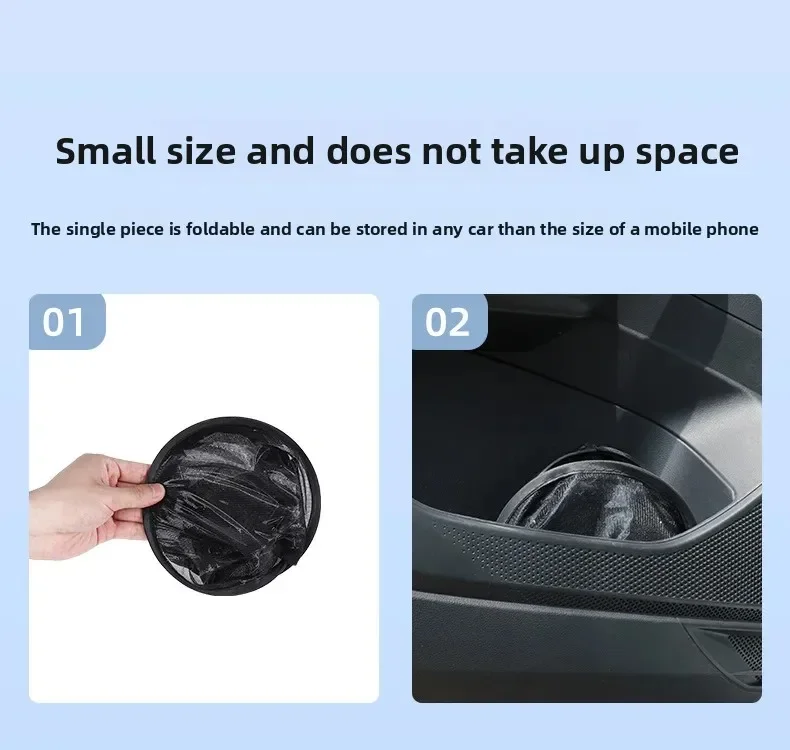 Small size and does not take up space

The single piece is foldable and can be stored in any car than the size of a mobile phone

01

02