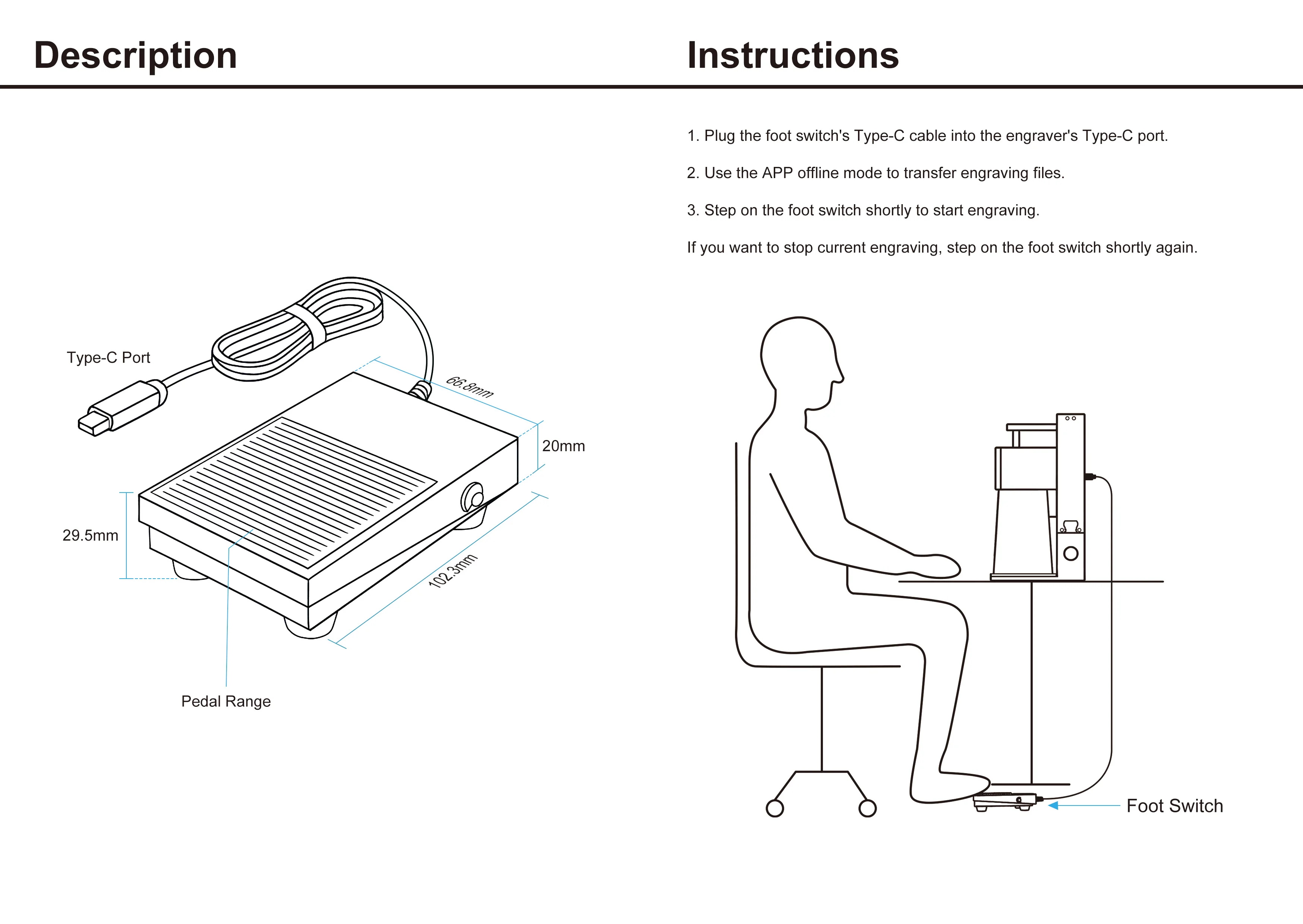 Description

Type-C Port

66.8mm

20mm

29.5mm

102.3mm

Pedal Range

Instructions

1. Plug the foot switch's Type-C cable into the engraver's Type-C port.

2. Use the APP offline mode to transfer engraving files.

3. Step on the foot switch shortly to start engraving.

If you want to stop current engraving, step on the foot switch shortly again.

Foot Switch