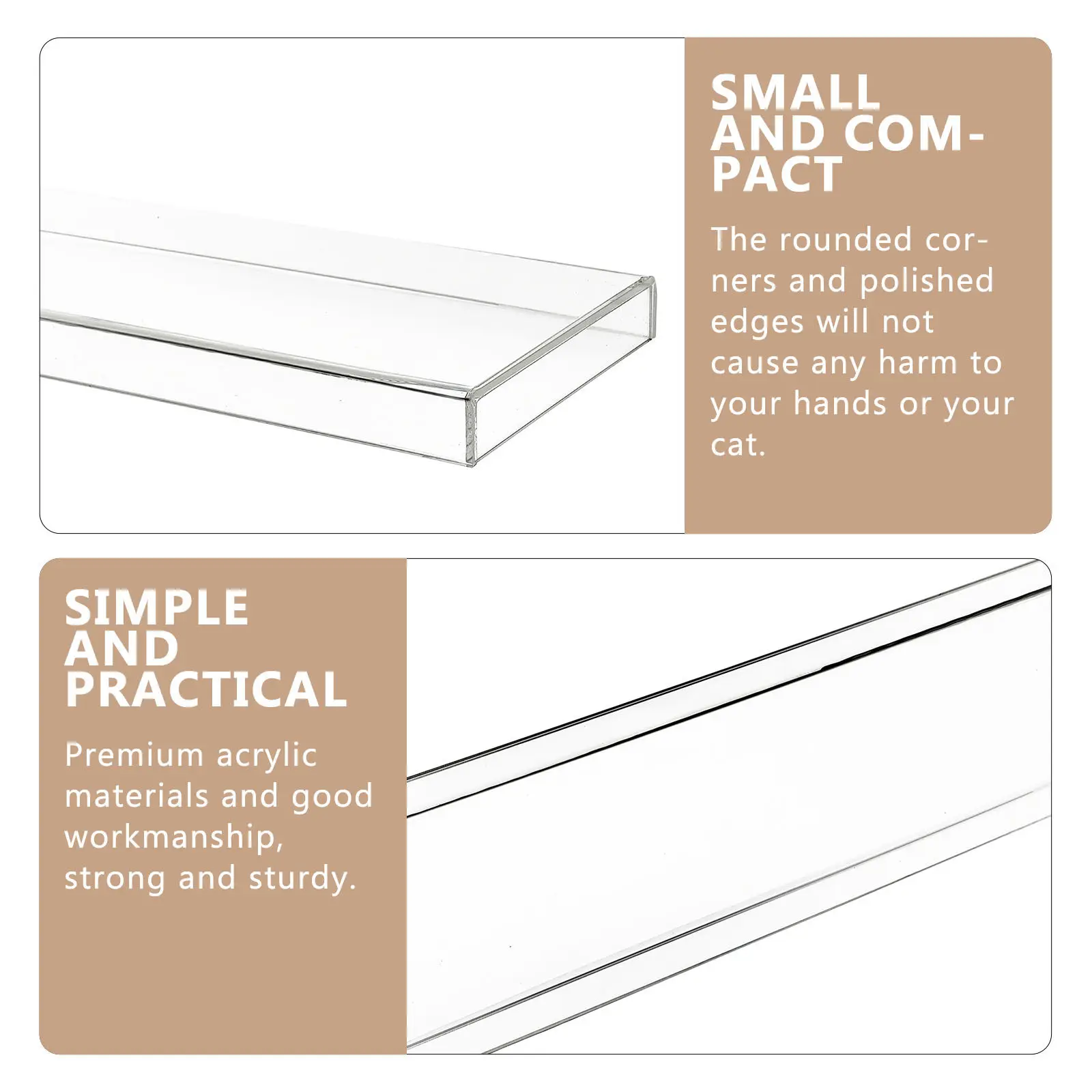 SMALL AND COMPACT

The rounded corners and polished edges will not cause any harm to your hands or your cat.

SIMPLE AND PRACTICAL

Premium acrylic materials and good workmanship, strong and sturdy.