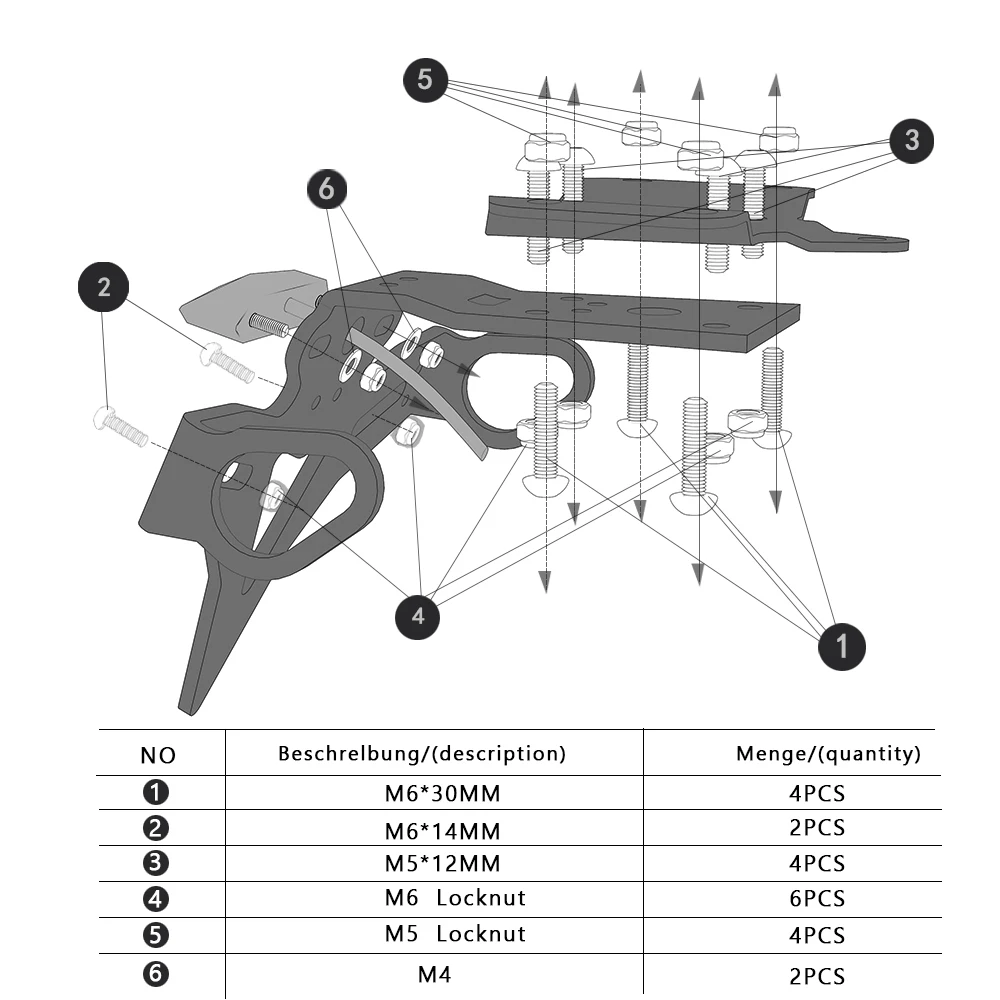 5
3
6
2
4
1

| NO | Beschrelbung/(description) | Menge/(quantity) |
|---|---|---|
| ❶ | M6*30MM | 4PCS |
| ❷ | M6*14MM | 2PCS |
| ❸ | M5*12MM | 4PCS |
| ❹ | M6 Locknut | 6PCS |
| ❺ | M5 Locknut | 4PCS |
| ❻ | M4 | 2PCS |