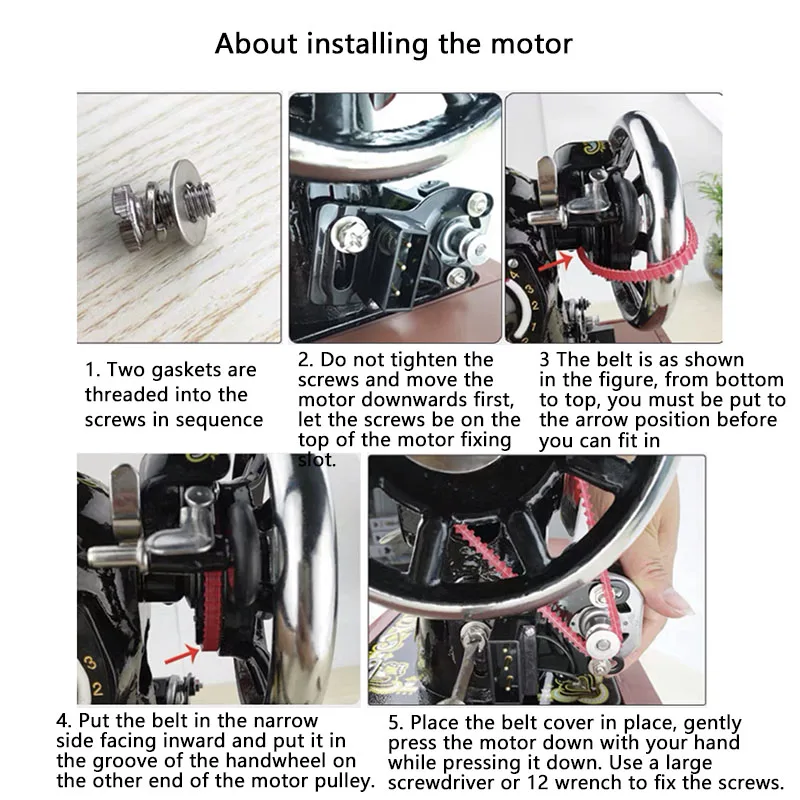 About installing the motor

1. Two gaskets are threaded into the screws in sequence

2. Do not tighten the screws and move the motor downwards first, let the screws be on the top of the motor fixing slot.

3 The belt is as shown in the figure, from bottom to top, you must be put to the arrow position before you can fit in

4. Put the belt in the narrow side facing inward and put it in the groove of the handwheel on the other end of the motor pulley.

5. Place the belt cover in place, gently press the motor down with your hand while pressing it down. Use a large screwdriver or 12 wrench to fix the screws.