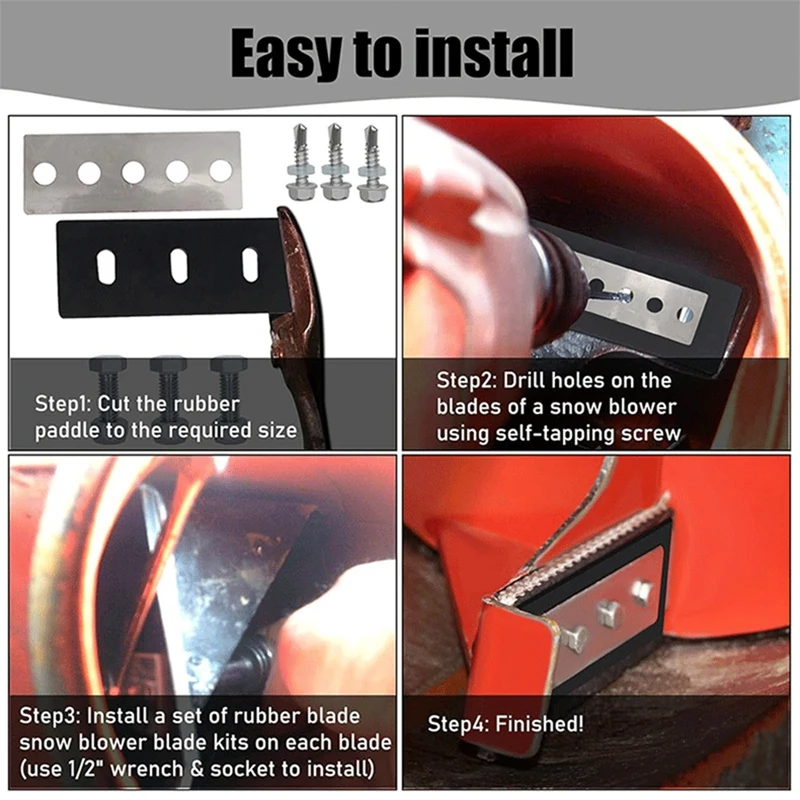 Easy to install

Step1: Cut the rubber paddle to the required size

Step2: Drill holes on the blades of a snow blower using self-tapping screw

Step3: Install a set of rubber blade snow blower blade kits on each blade (use 1/2" wrench & socket to install)

Step4: Finished!