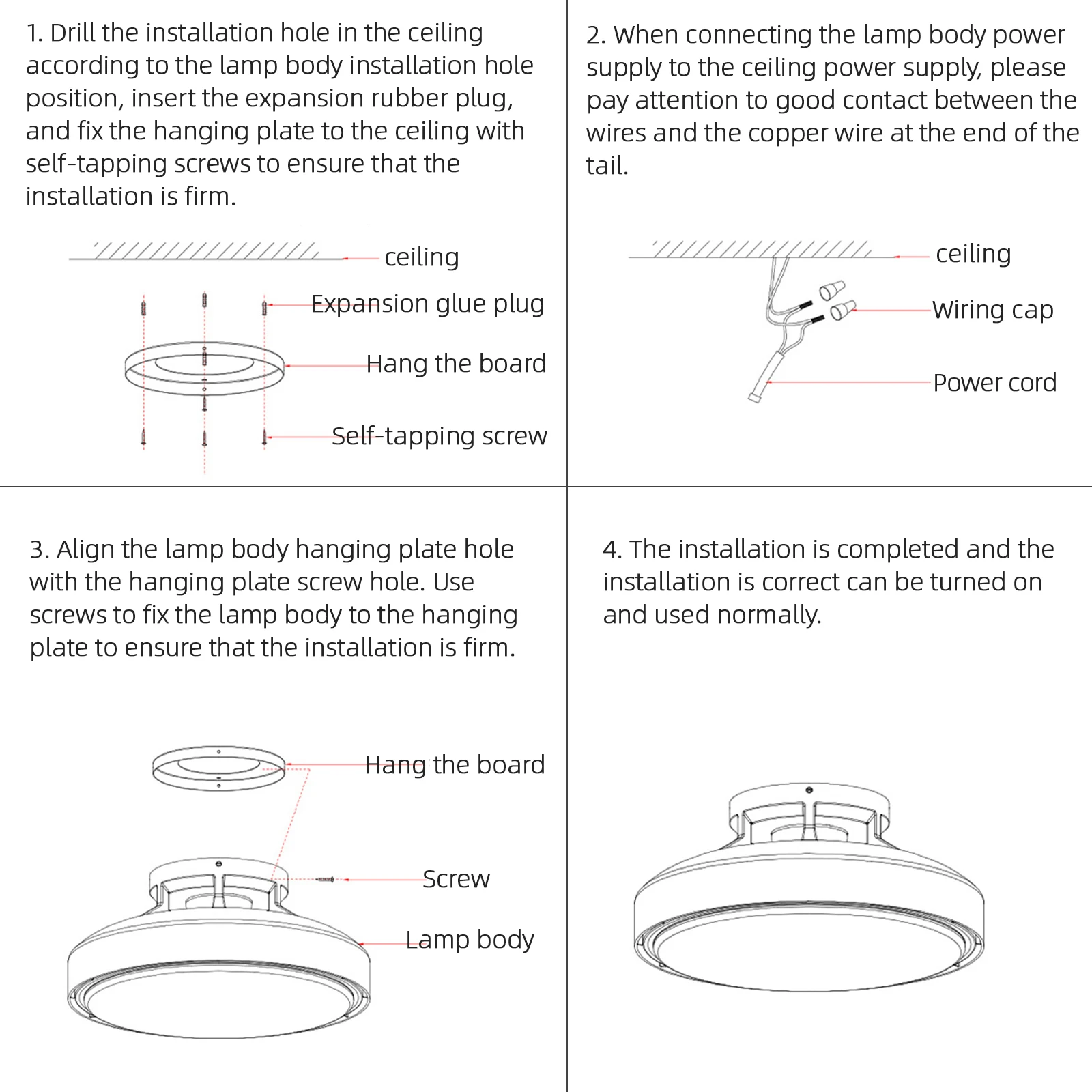 1. Drill the installation hole in the ceiling according to the lamp body installation hole position, insert the expansion rubber plug, and fix the hanging plate to the ceiling with self-tapping screws to ensure that the installation is firm.

ceiling
Expansion glue plug
Hang the board
Self-tapping screw

2. When connecting the lamp body power supply to the ceiling power supply, please pay attention to good contact between the wires and the copper wire at the end of the tail.

ceiling
Wiring cap
Power cord

3. Align the lamp body hanging plate hole with the hanging plate screw hole. Use screws to fix the lamp body to the hanging plate to ensure that the installation is firm.

Hang the board
Screw
Lamp body

4. The installation is completed and the installation is correct can be turned on and used normally.