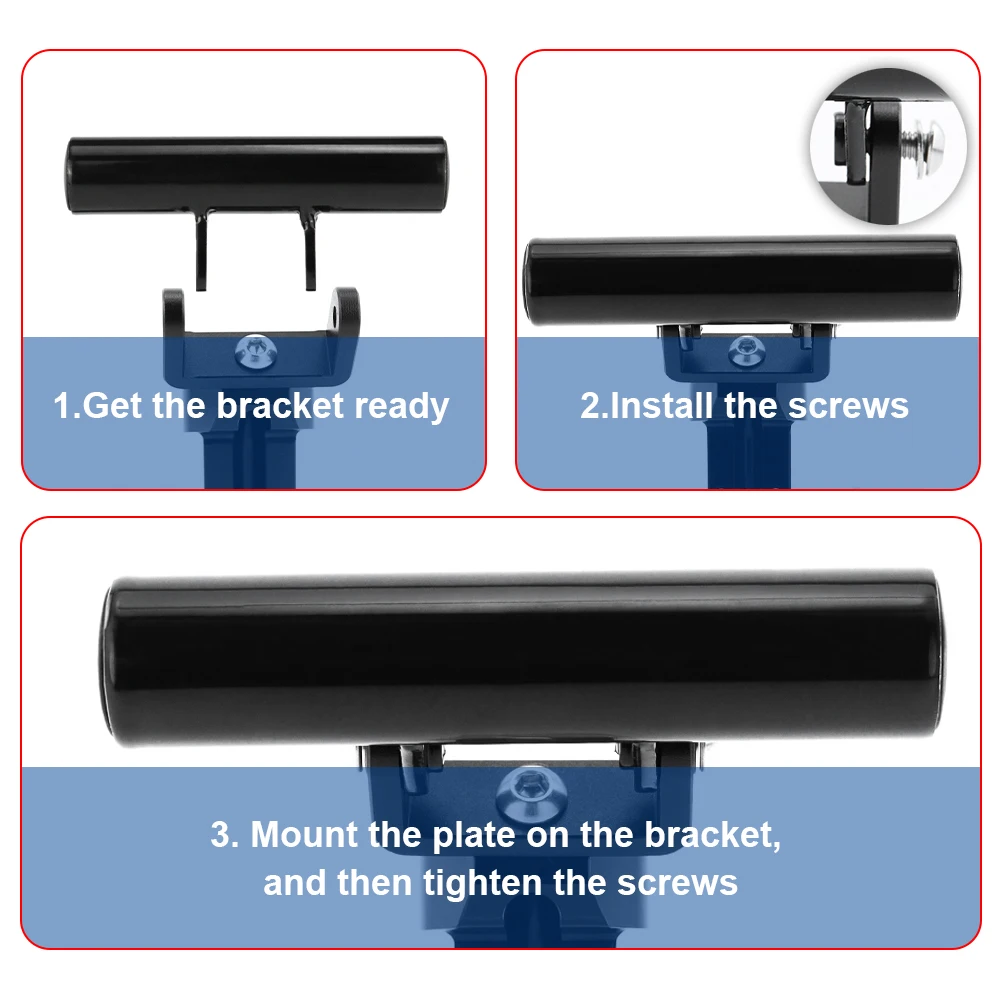 1.Get the bracket ready

2.Install the screws

3. Mount the plate on the bracket, and then tighten the screws