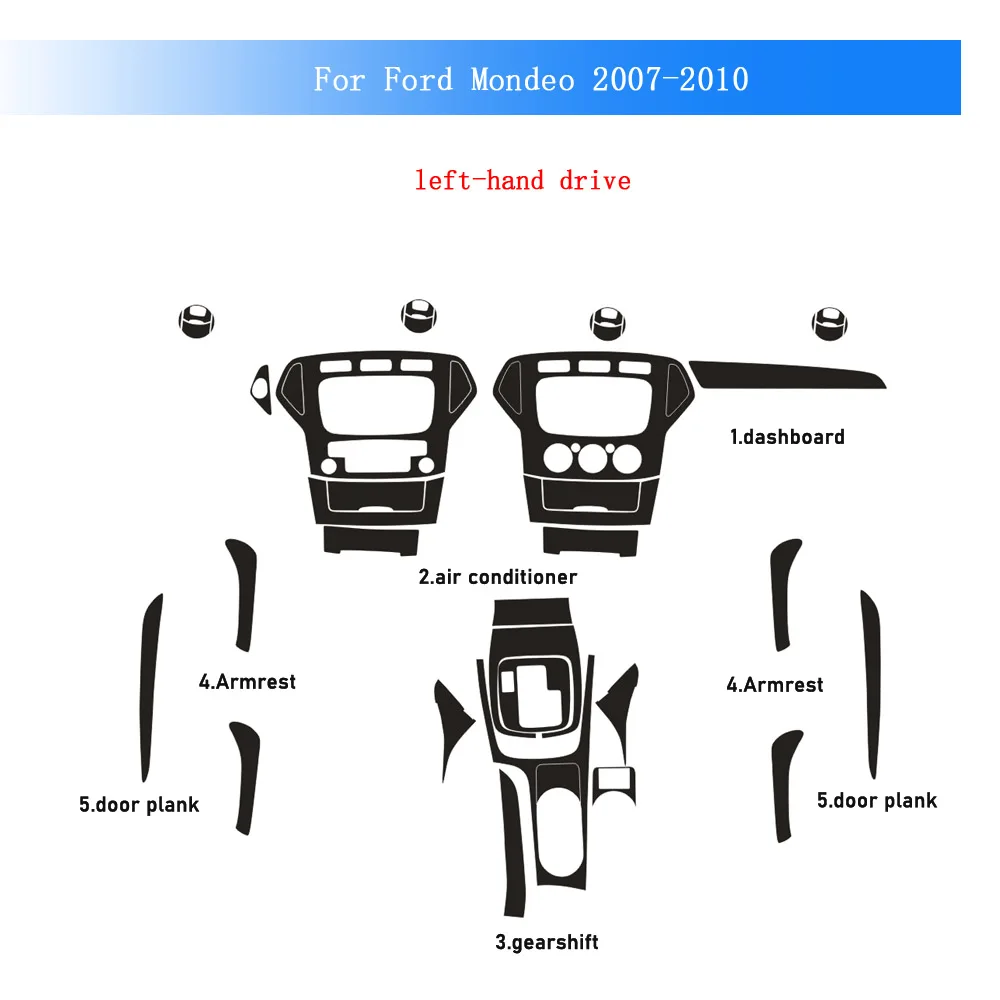 For Ford Mondeo 2007-2010

left-hand drive

1.dashboard

2.air conditioner

4.Armrest

4.Armrest

5.door plank

5.door plank

3.gearshift