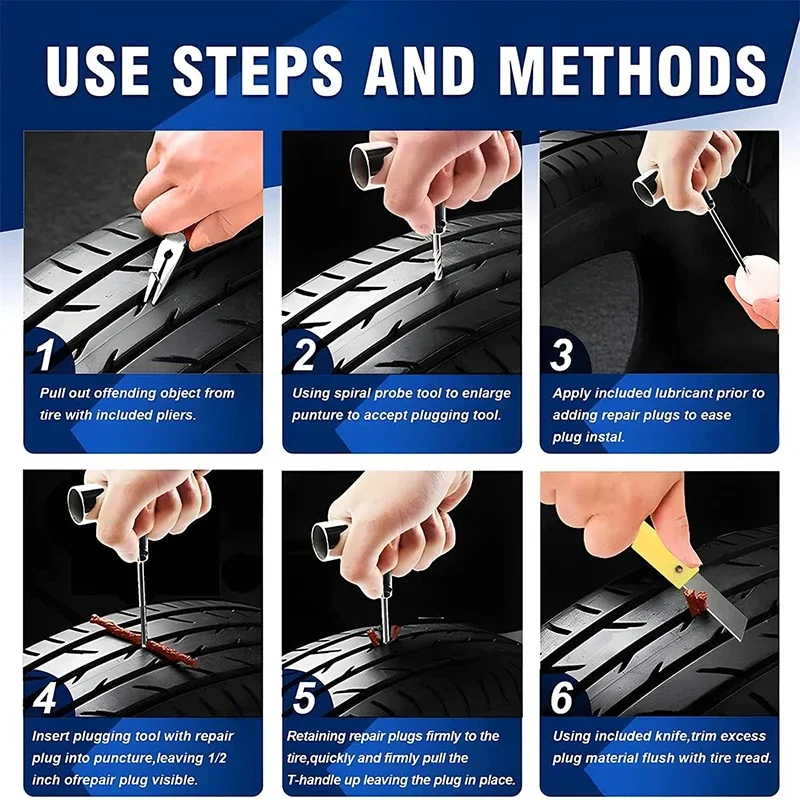 USE STEPS AND METHODS

1
Pull out offending object from tire with included pliers.

2
Using spiral probe tool to enlarge punture to accept plugging tool.

3
Apply included lubricant prior to adding repair plugs to ease plug instal.

4
Insert plugging tool with repair plug into puncture,leaving 1/2 inch ofrepair plug visible.

5
Retaining repair plugs firmly to the tire,quickly and firmly pull the T-handle up leaving the plug in place.

6
Using included knife,trim excess plug material flush with tire tread.