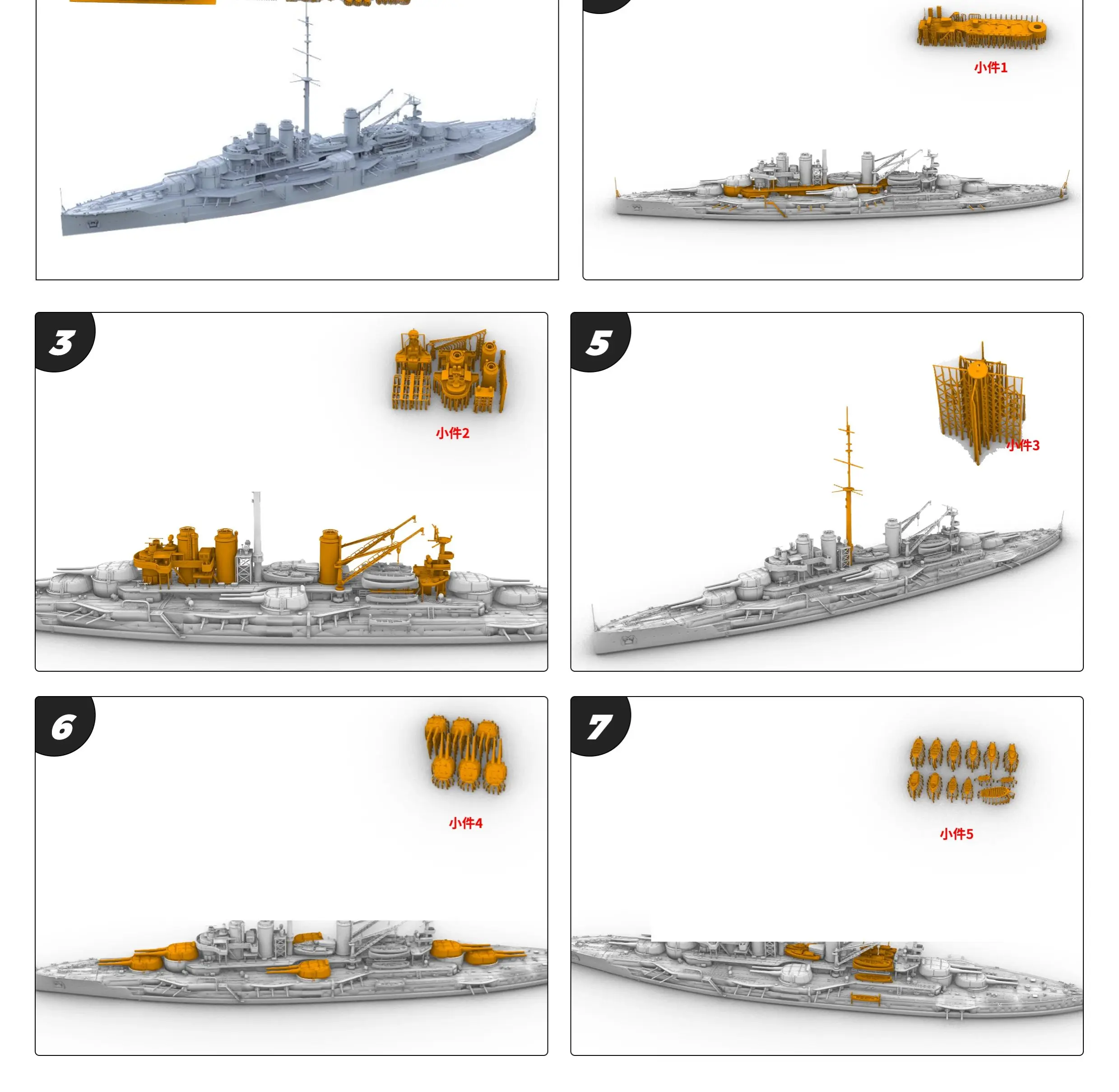 小件1

3

小件2

5

小件3

6

小件4

7

小件5