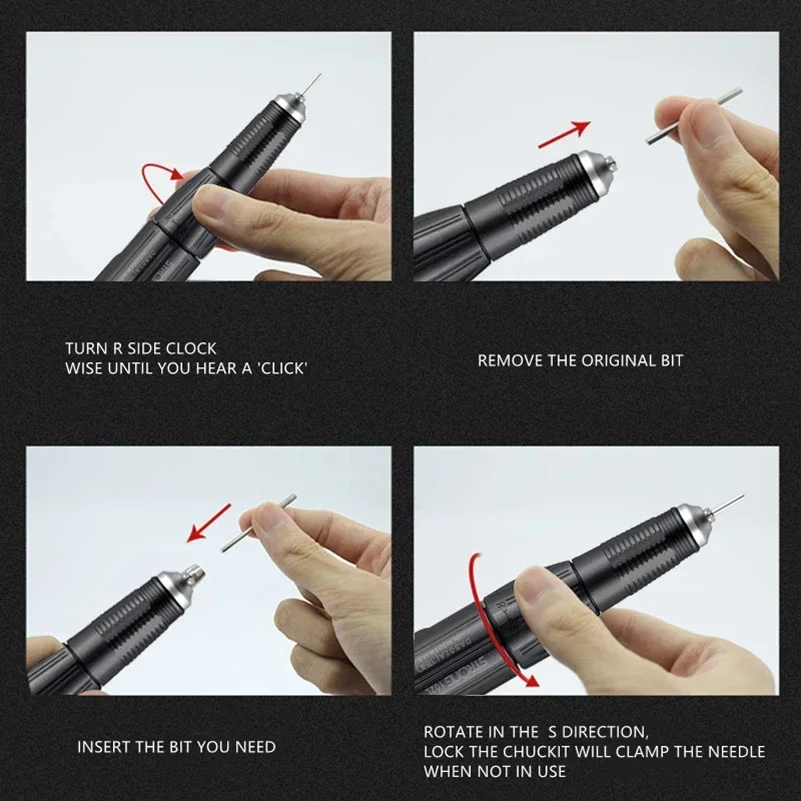 TURN R SIDE CLOCK
WISE UNTIL YOU HEAR A 'CLICK'

REMOVE THE ORIGINAL BIT

INSERT THE BIT YOU NEED

ROTATE IN THE S DIRECTION,
LOCK THE CHUCKIT WILL CLAMP THE NEEDLE
WHEN NOT IN USE