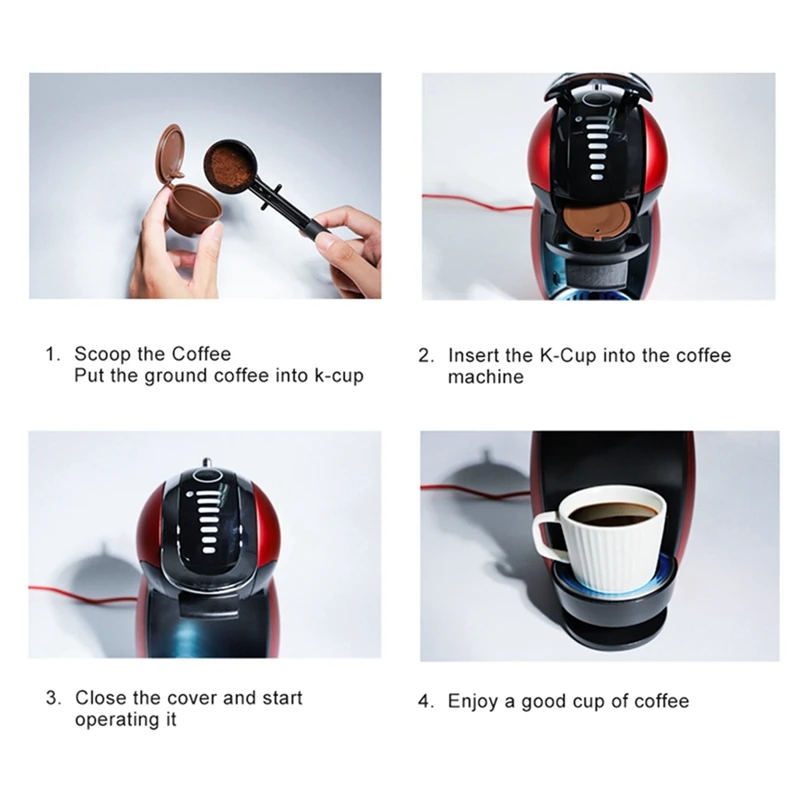 1. Scoop the Coffee
Put the ground coffee into k-cup

2. Insert the K-Cup into the coffee machine

3. Close the cover and start operating it

4. Enjoy a good cup of coffee