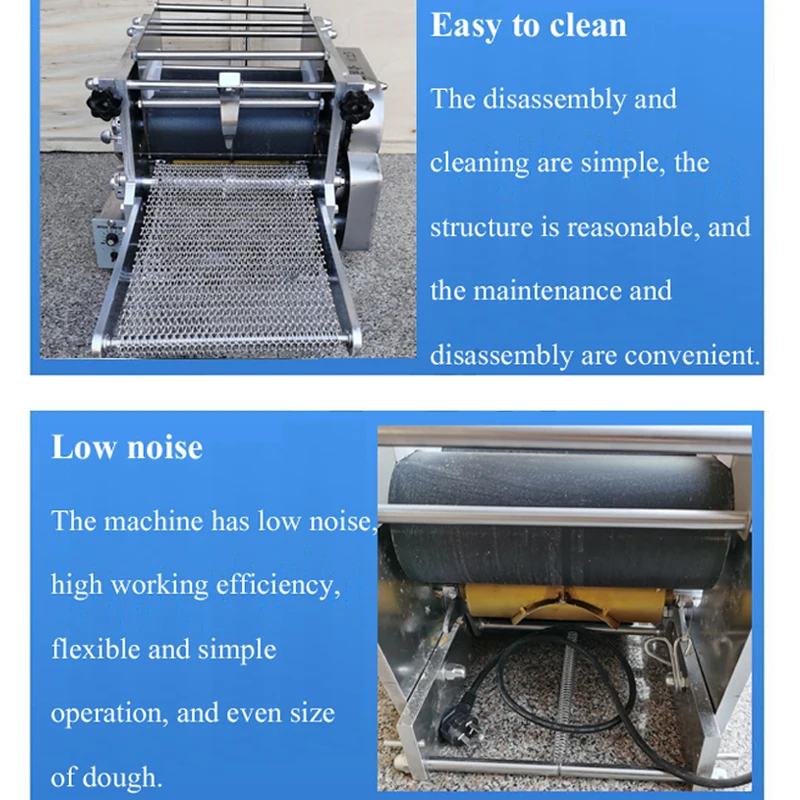 Easy to clean

The disassembly and cleaning are simple, the structure is reasonable, and the maintenance and disassembly are convenient.

Low noise

The machine has low noise, high working efficiency, flexible and simple operation, and even size of dough.