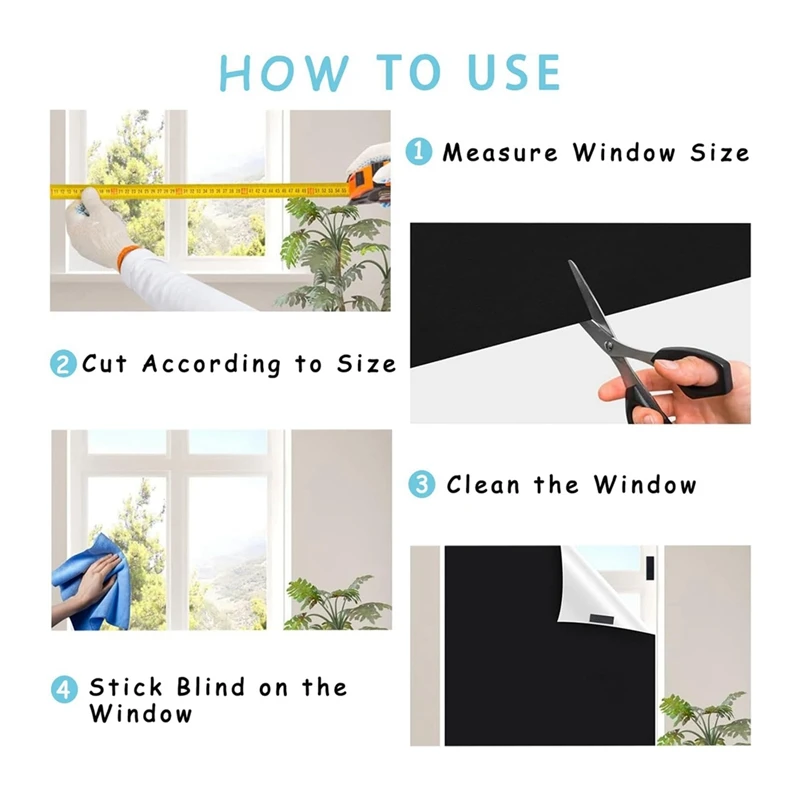 HOW TO USE

1 Measure Window Size

2 Cut According to Size

3 Clean the Window

4 Stick Blind on the Window