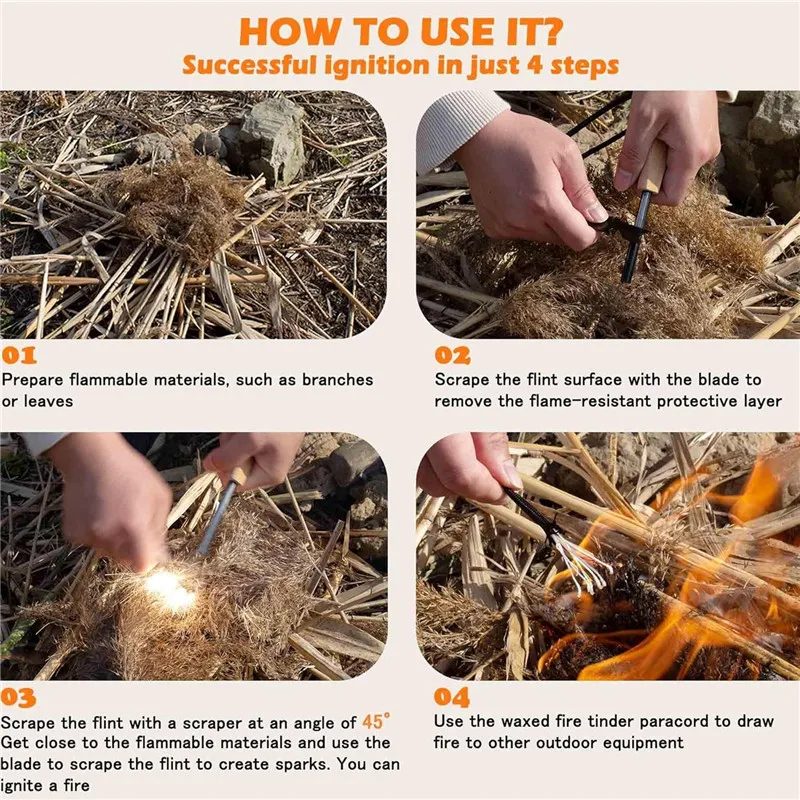 HOW TO USE IT?
Successful ignition in just 4 steps

01
Prepare flammable materials, such as branches or leaves

02
Scrape the flint surface with the blade to remove the flame-resistant protective layer

03
Scrape the flint with a scraper at an angle of 45°
Get close to the flammable materials and use the blade to scrape the flint to create sparks. You can ignite a fire

04
Use the waxed fire tinder paracord to draw fire to other outdoor equipment