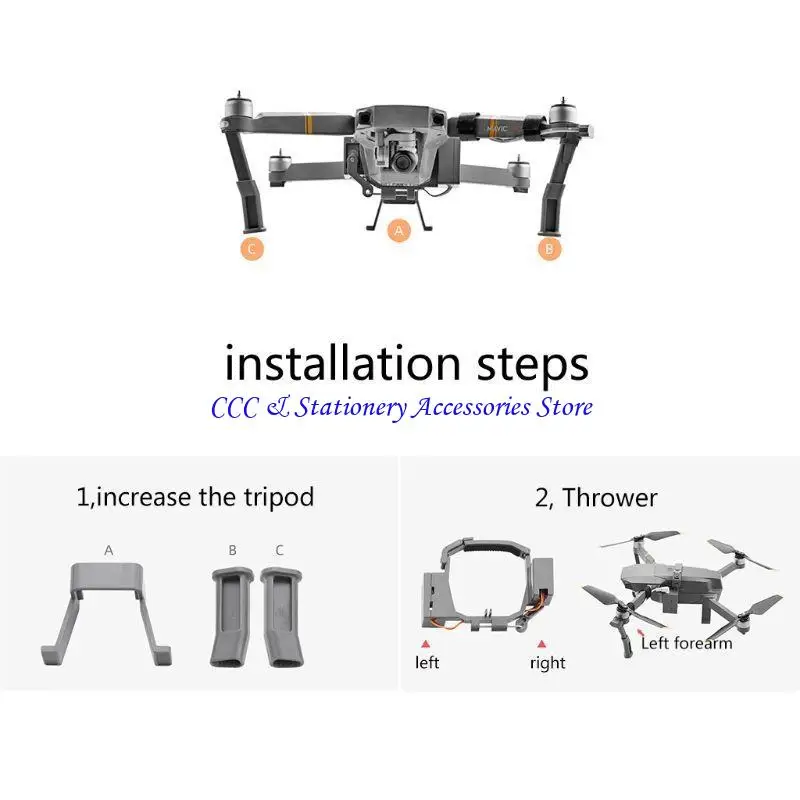 MAVIC

C

A

B

installation steps

CCC & Stationery Accessories Store

1,increase the tripod

A

B C

2, Thrower

left

right

Left forearm