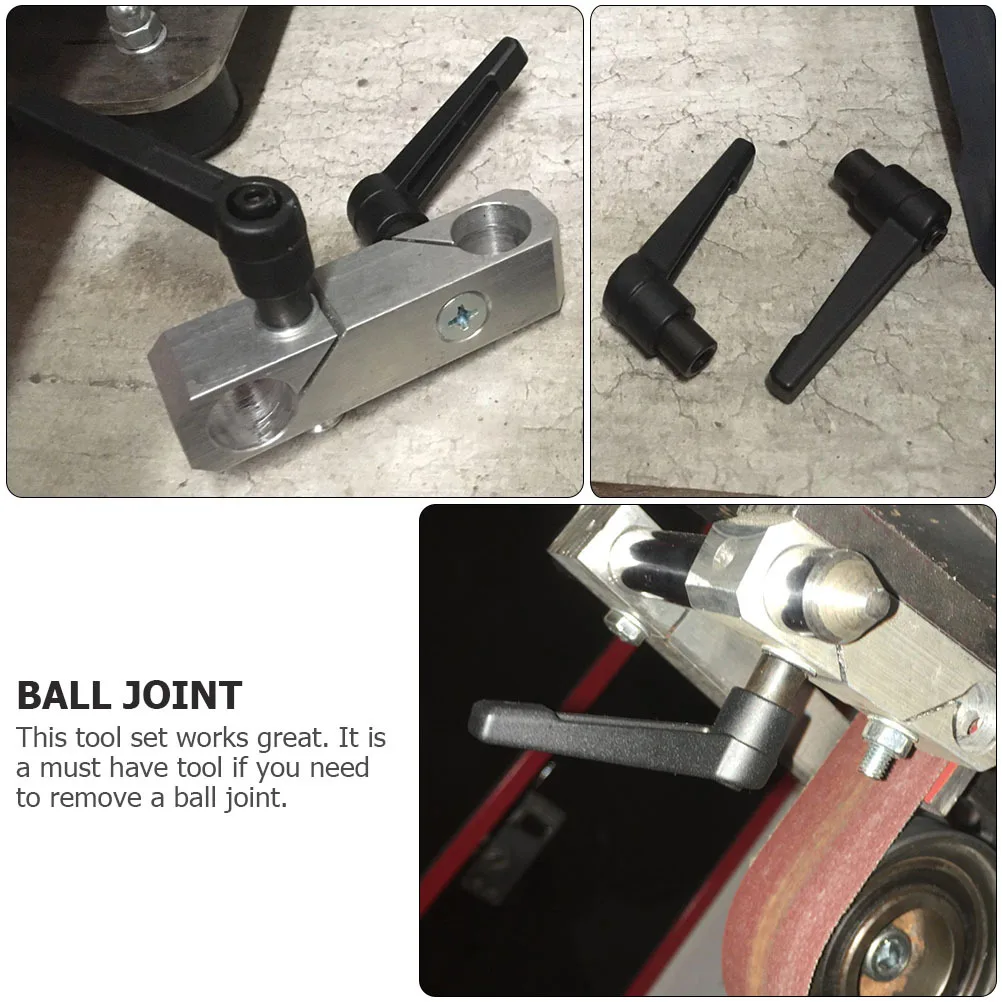 BALL JOINT

This tool set works great. It is a must have tool if you need to remove a ball joint.