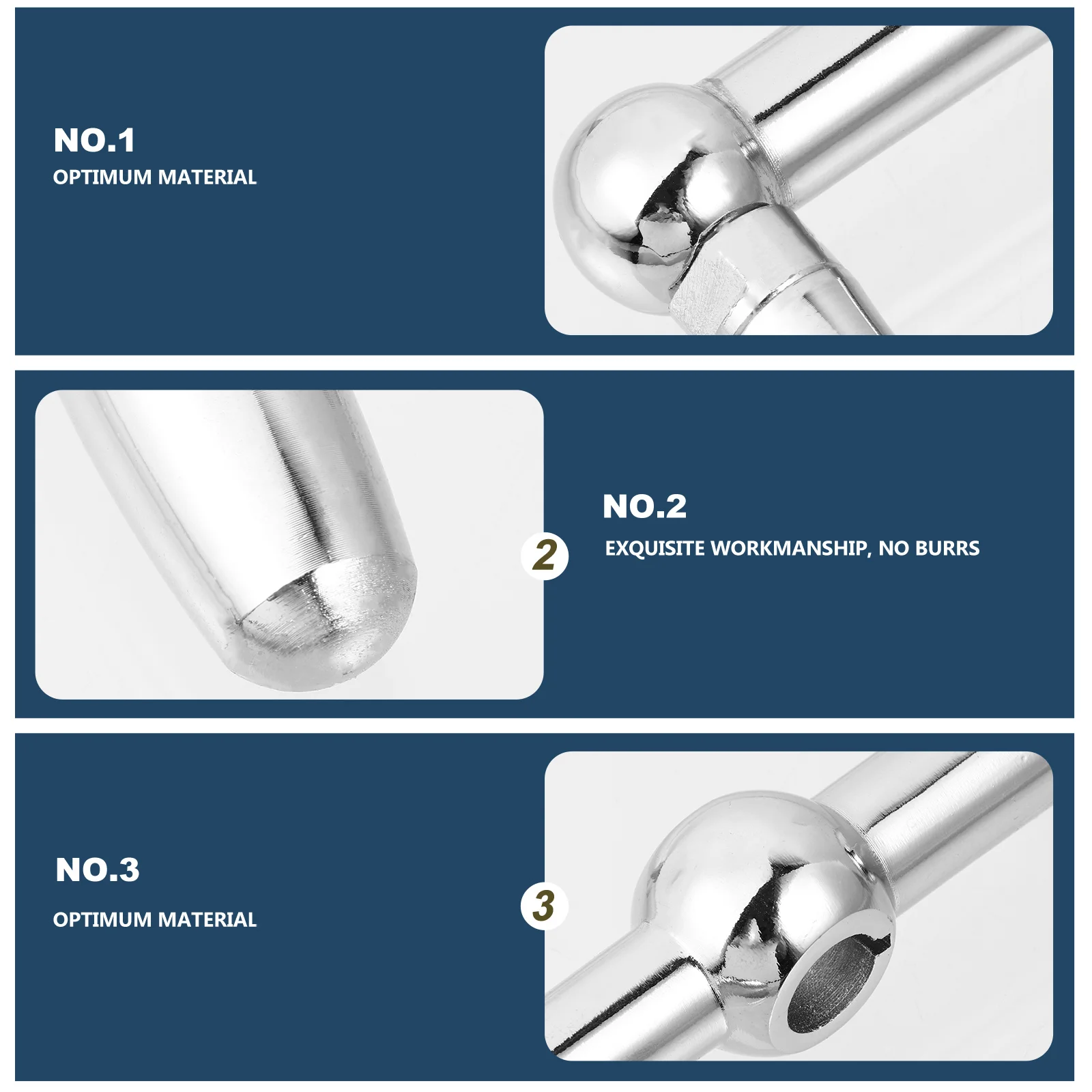 NO.1
OPTIMUM MATERIAL

2

NO.2
EXQUISITE WORKMANSHIP, NO BURRS

NO.3
OPTIMUM MATERIAL

3