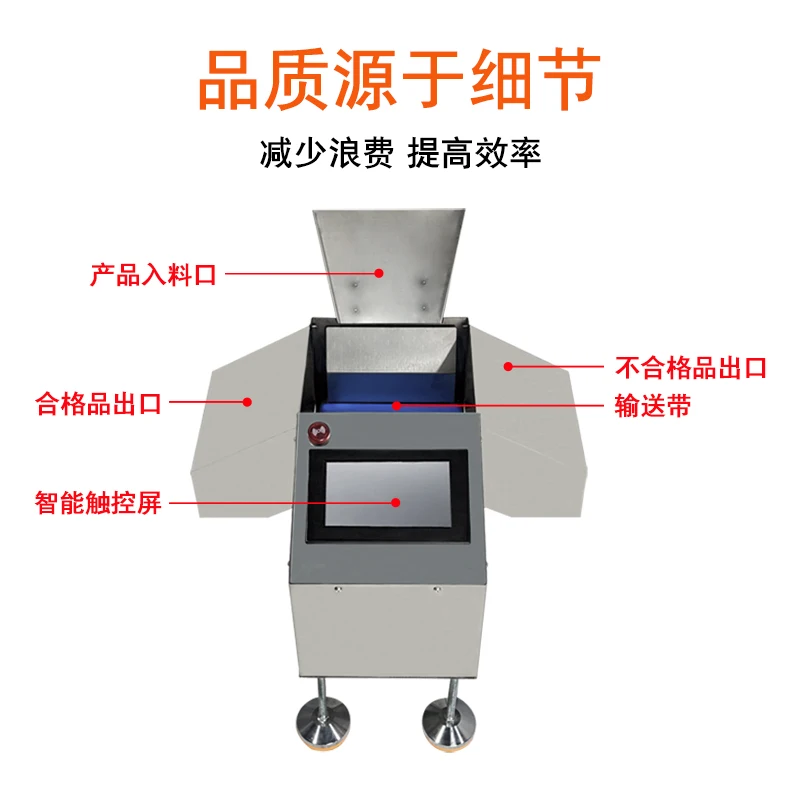 品质源于细节

减少浪费 提高效率

产品入料口

不合格品出口

合格品出口

输送带

智能触控屏