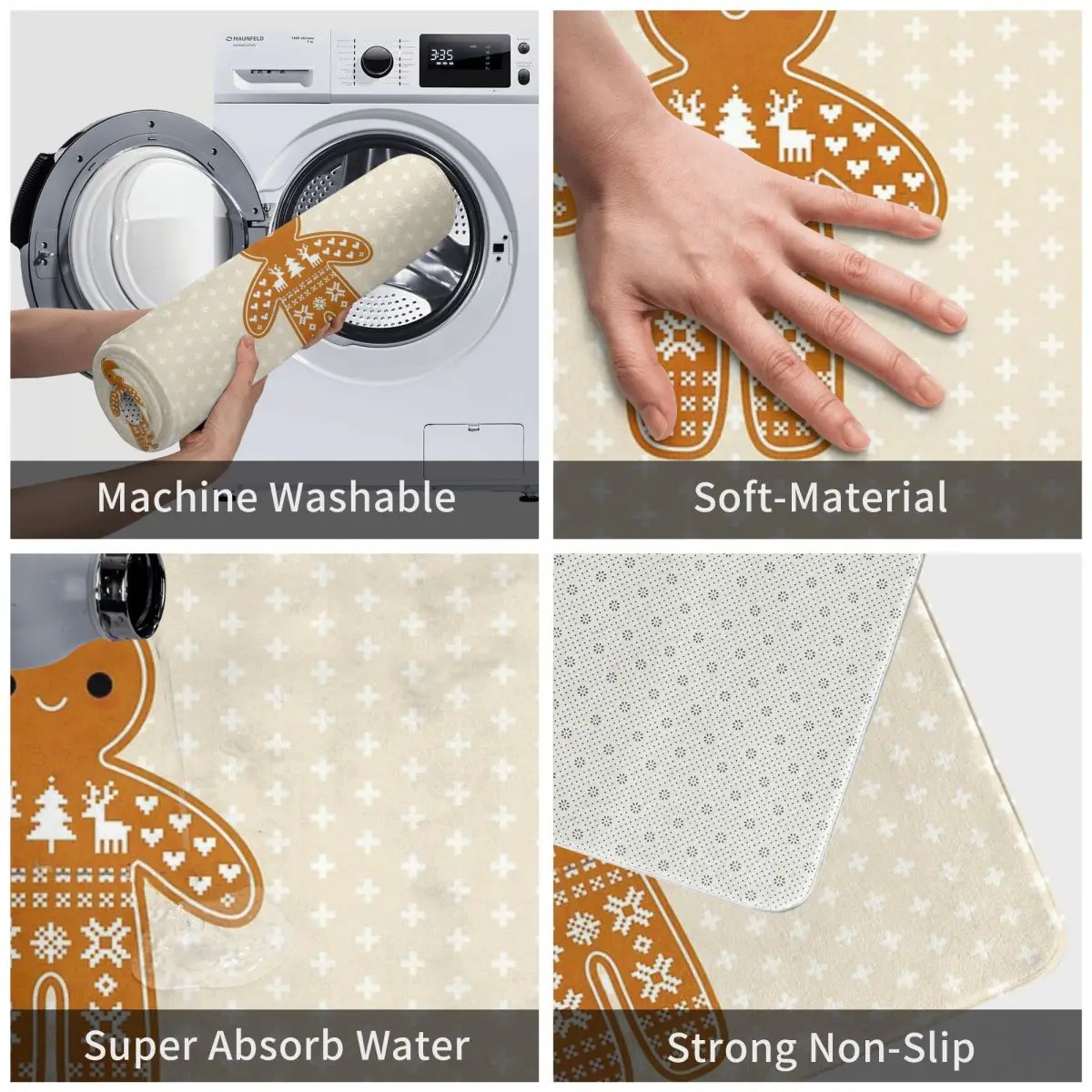 MAUNFELD

3:35

Machine Washable

Soft-Material

Super Absorb Water

Strong Non-Slip