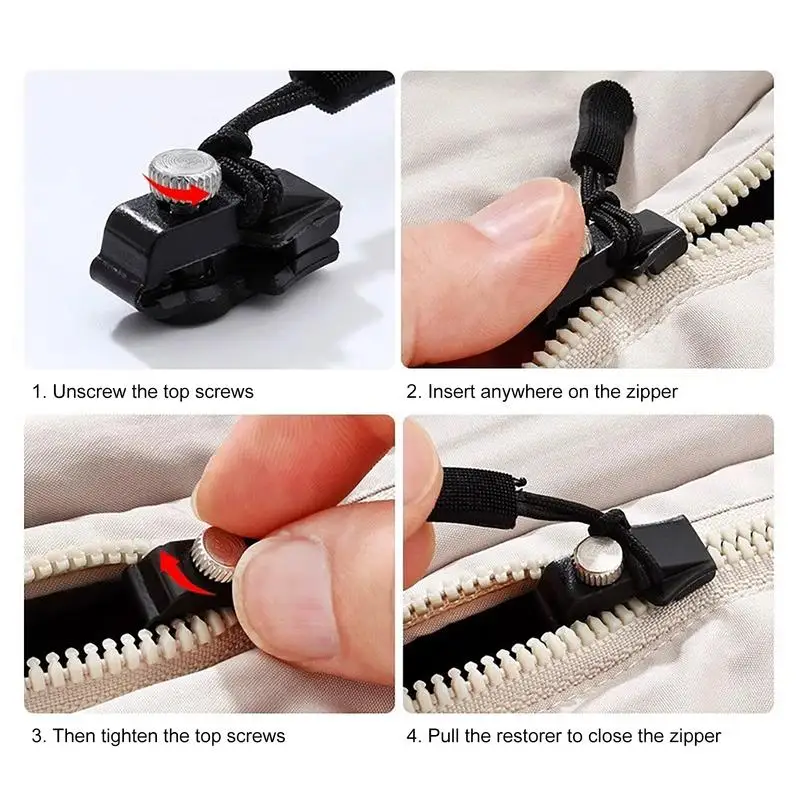 1. Unscrew the top screws

2. Insert anywhere on the zipper

3. Then tighten the top screws

4. Pull the restorer to close the zipper