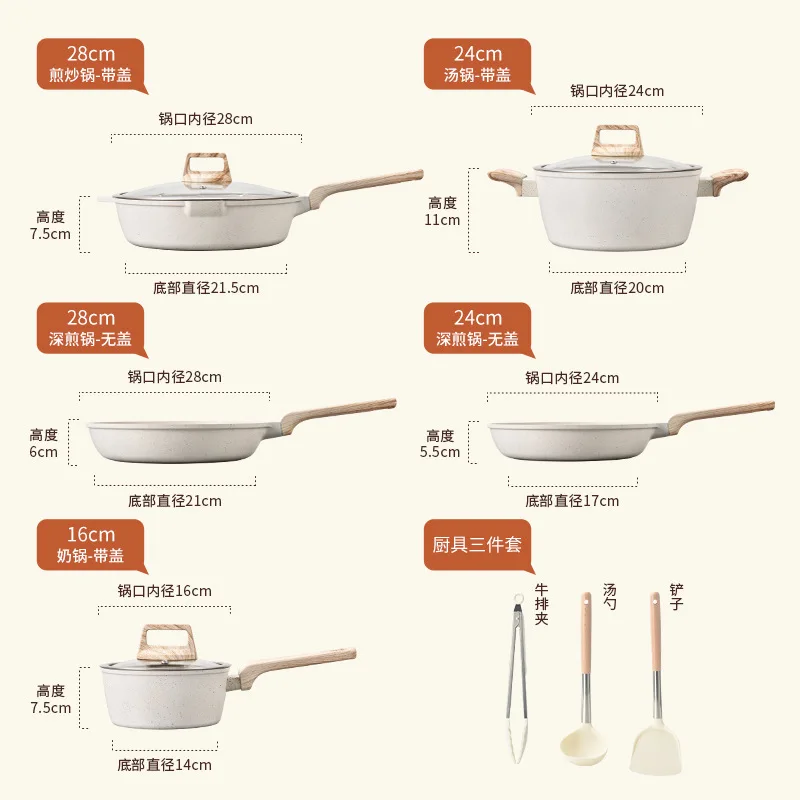 28cm
煎炒锅-带盖

锅口内径28cm

高度
7.5cm

底部直径21.5cm

24cm
汤锅-带盖

锅口内径24cm

高度
11cm

底部直径20cm

28cm
深煎锅-无盖

锅口内径28cm

高度
6cm

底部直径21cm

24cm
深煎锅-无盖

锅口内径24cm

高度
5.5cm

底部直径17cm

16cm
奶锅-带盖

锅口内径16cm

高度
7.5cm

底部直径14cm

厨具三件套

牛排夹

汤勺

铲子