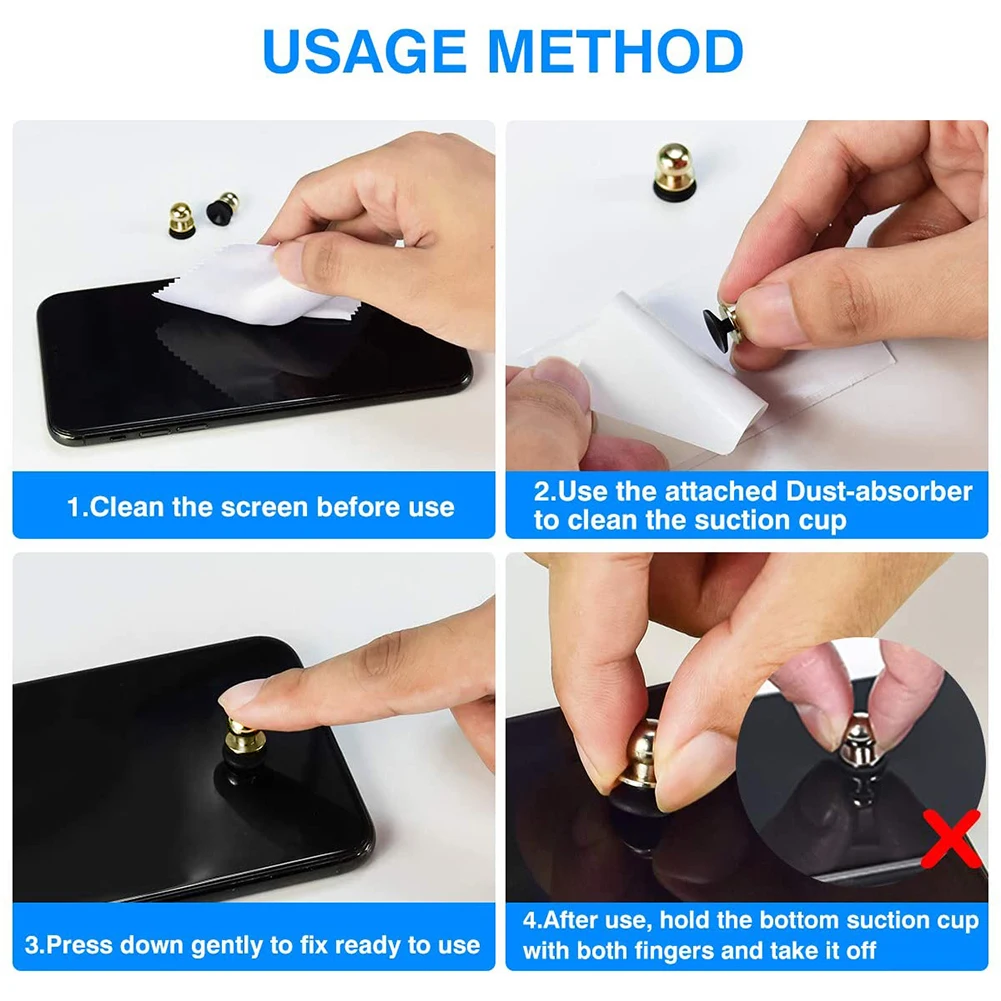 USAGE METHOD

1.Clean the screen before use

2.Use the attached Dust-absorber to clean the suction cup

3.Press down gently to fix ready to use

4.After use, hold the bottom suction cup with both fingers and take it off