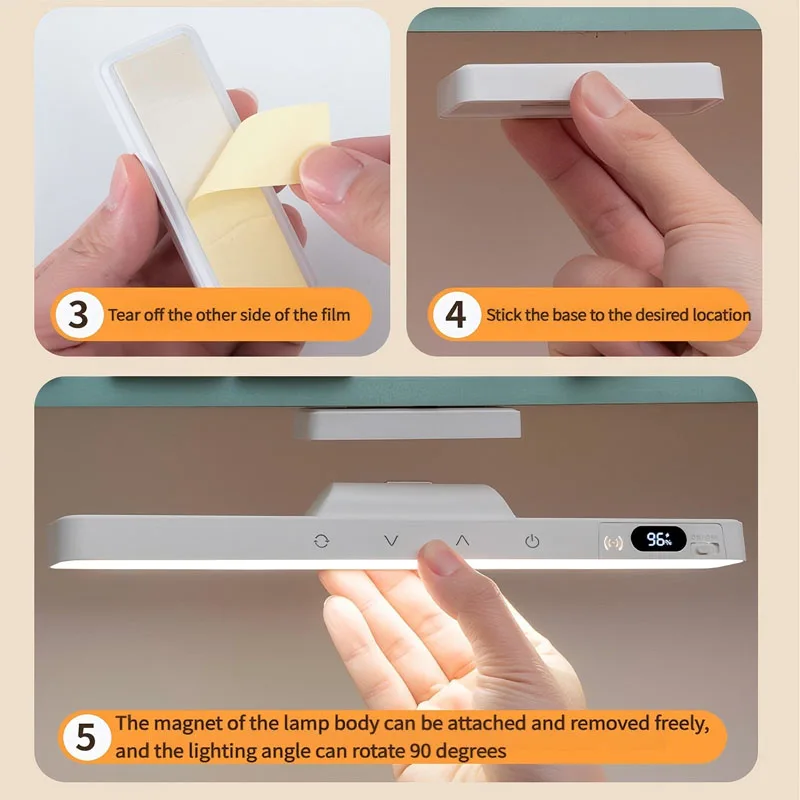 3 Tear off the other side of the film

4 Stick the base to the desired location

96%

5 The magnet of the lamp body can be attached and removed freely, and the lighting angle can rotate 90 degrees