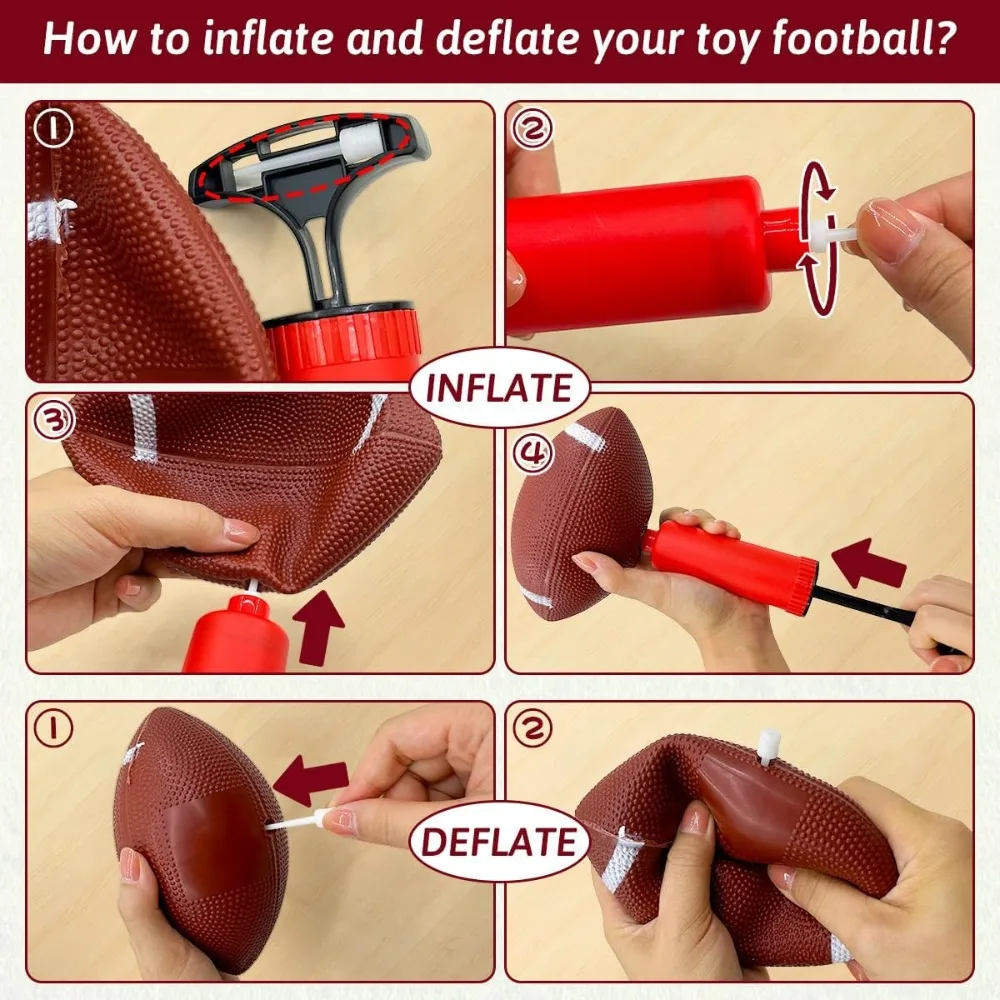 How to inflate and deflate your toy football?

①

②

INFLATE

③

④

①

②

DEFLATE