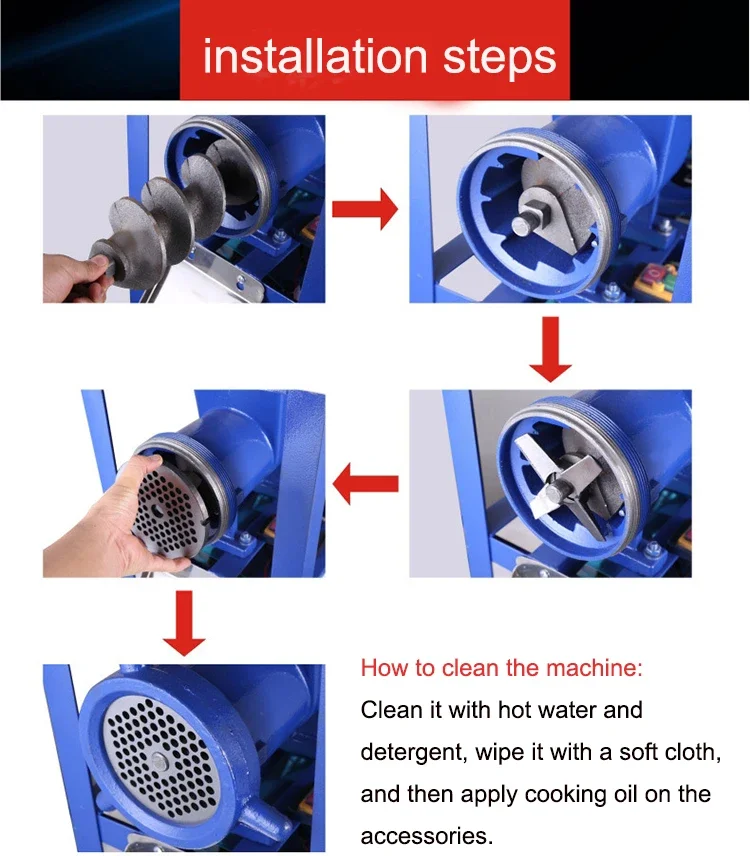 installation steps

How to clean the machine:
Clean it with hot water and detergent, wipe it with a soft cloth, and then apply cooking oil on the accessories.