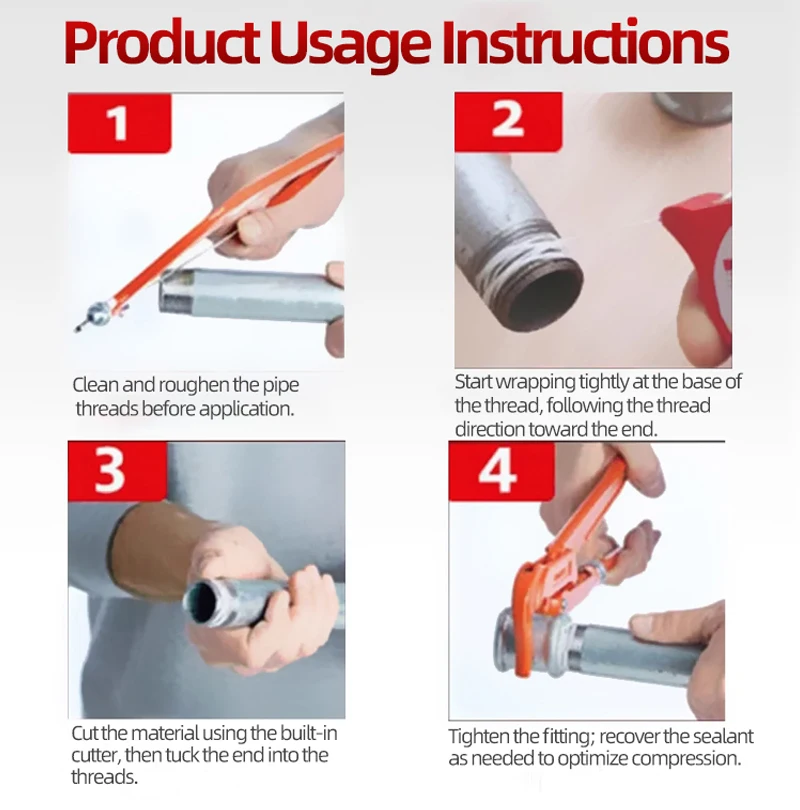 Product Usage Instructions

1

Clean and roughen the pipe threads before application.

2

Start wrapping tightly at the base of the thread, following the thread direction toward the end.

3

Cut the material using the built-in cutter, then tuck the end into the threads.

4

Tighten the fitting; recover the sealant as needed to optimize compression.