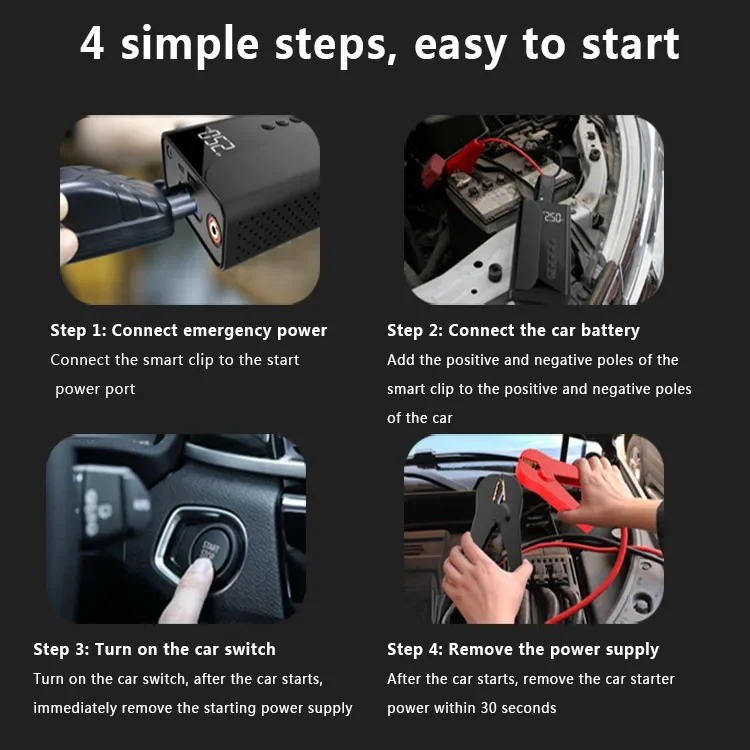 4 simple steps, easy to start

250

Step 1: Connect emergency power
Connect the smart clip to the start power port

250

Step 2: Connect the car battery
Add the positive and negative poles of the smart clip to the positive and negative poles of the car

START STOP

Step 3: Turn on the car switch
Turn on the car switch, after the car starts, immediately remove the starting power supply

Step 4: Remove the power supply
After the car starts, remove the car starter power within 30 seconds