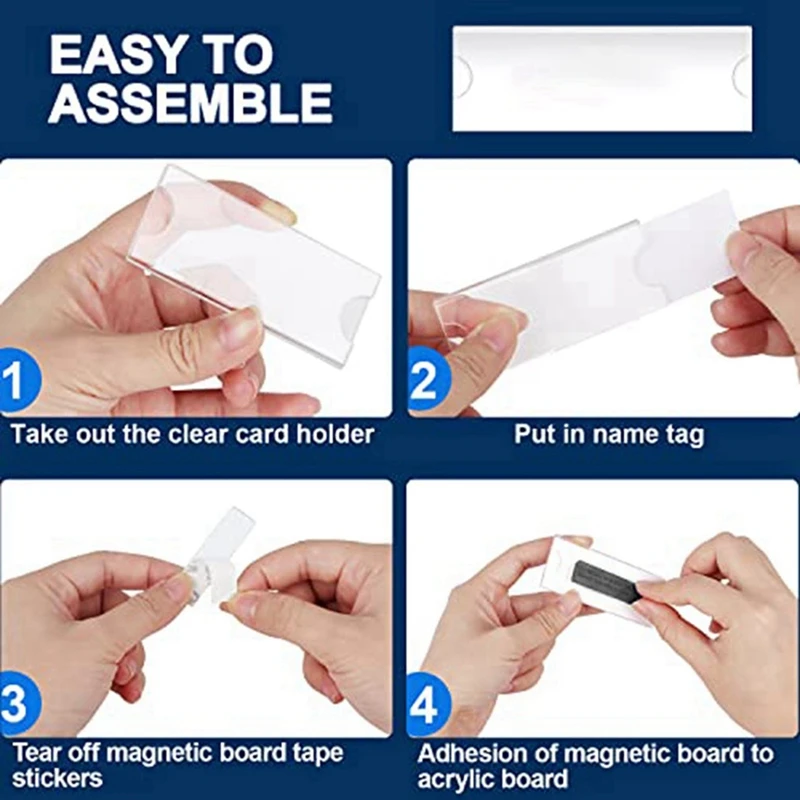 EASY TO ASSEMBLE

1
Take out the clear card holder

2
Put in name tag

3
Tear off magnetic board tape stickers

4
Adhesion of magnetic board to acrylic board