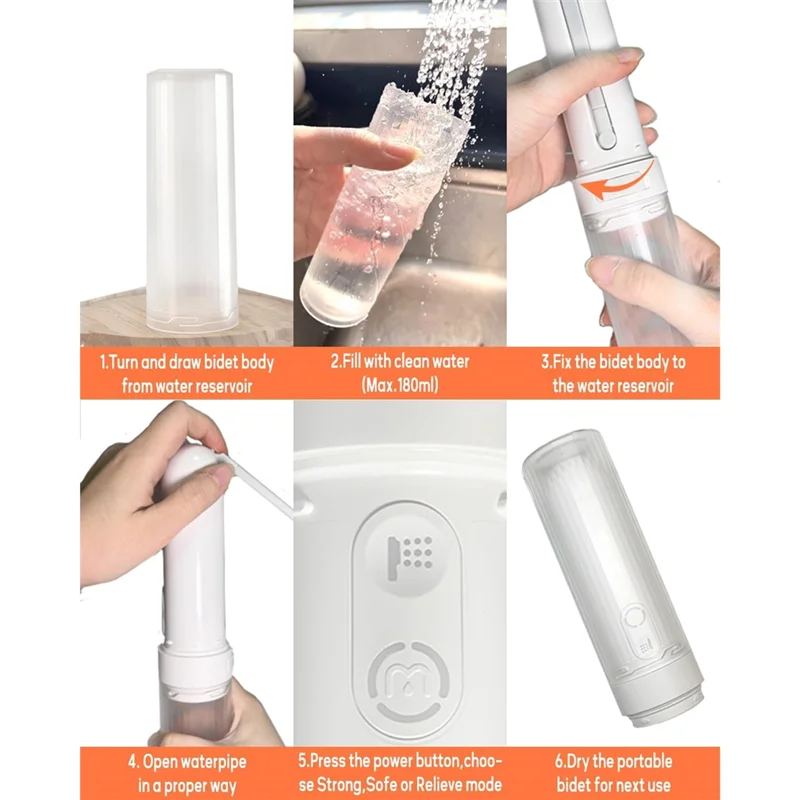 1.Turn and draw bidet body from water reservoir

2.Fill with clean water (Max.180ml)

3.Fix the bidet body to the water reservoir

4. Open waterpipe in a proper way

5.Press the power button,choose Strong,Sofe or Relieve mode

6.Dry the portable bidet for next use