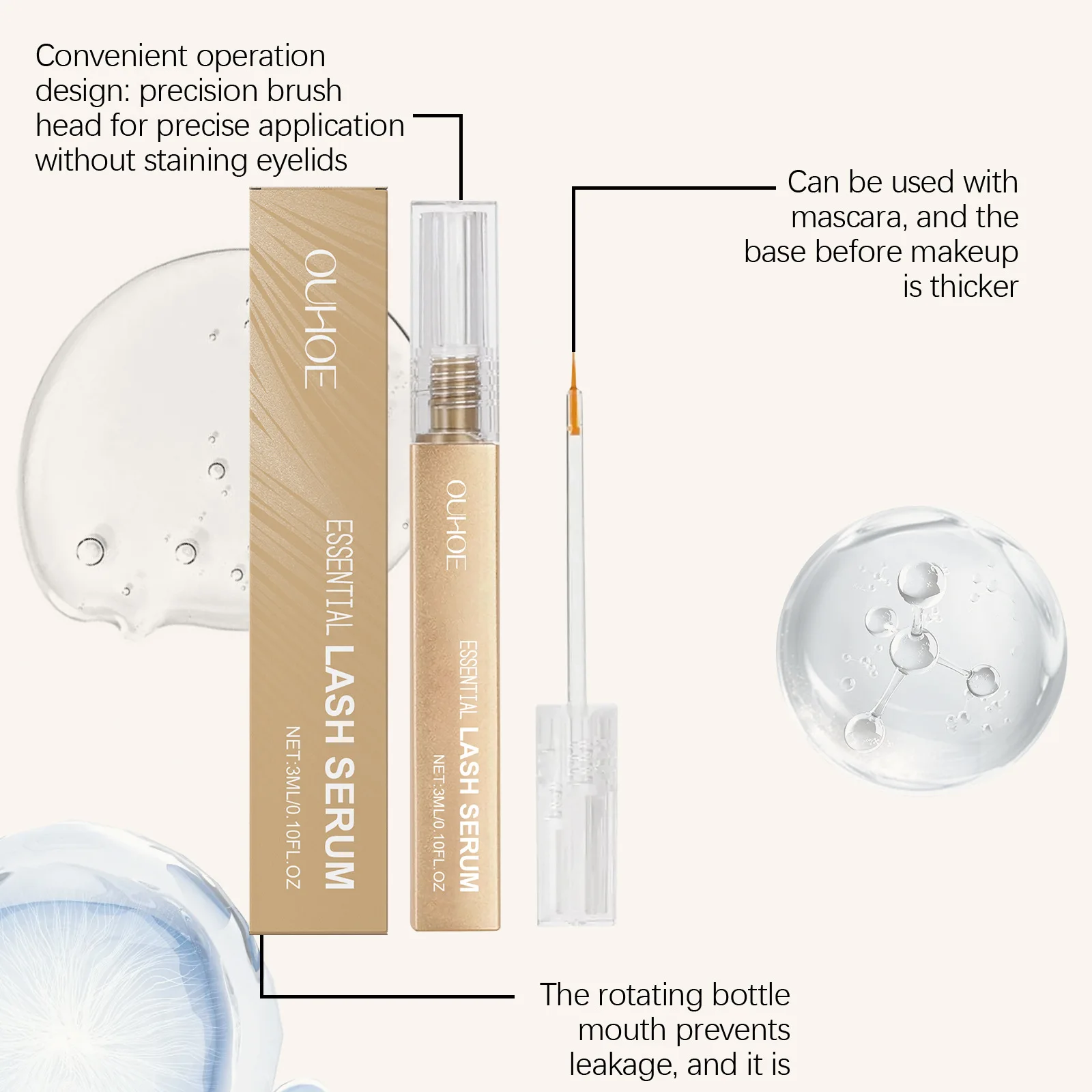 Convenient operation design: precision brush head for precise application without staining eyelids

Can be used with mascara, and the base before makeup is thicker

OUHOE

ESSENTIAL LASH SERUM

NET:3ML/0.10FL.OZ

OUHOE

ESSENTIAL LASH SERUM

NET:3ML/0.10FL.OZ

The rotating bottle mouth prevents leakage, and it is