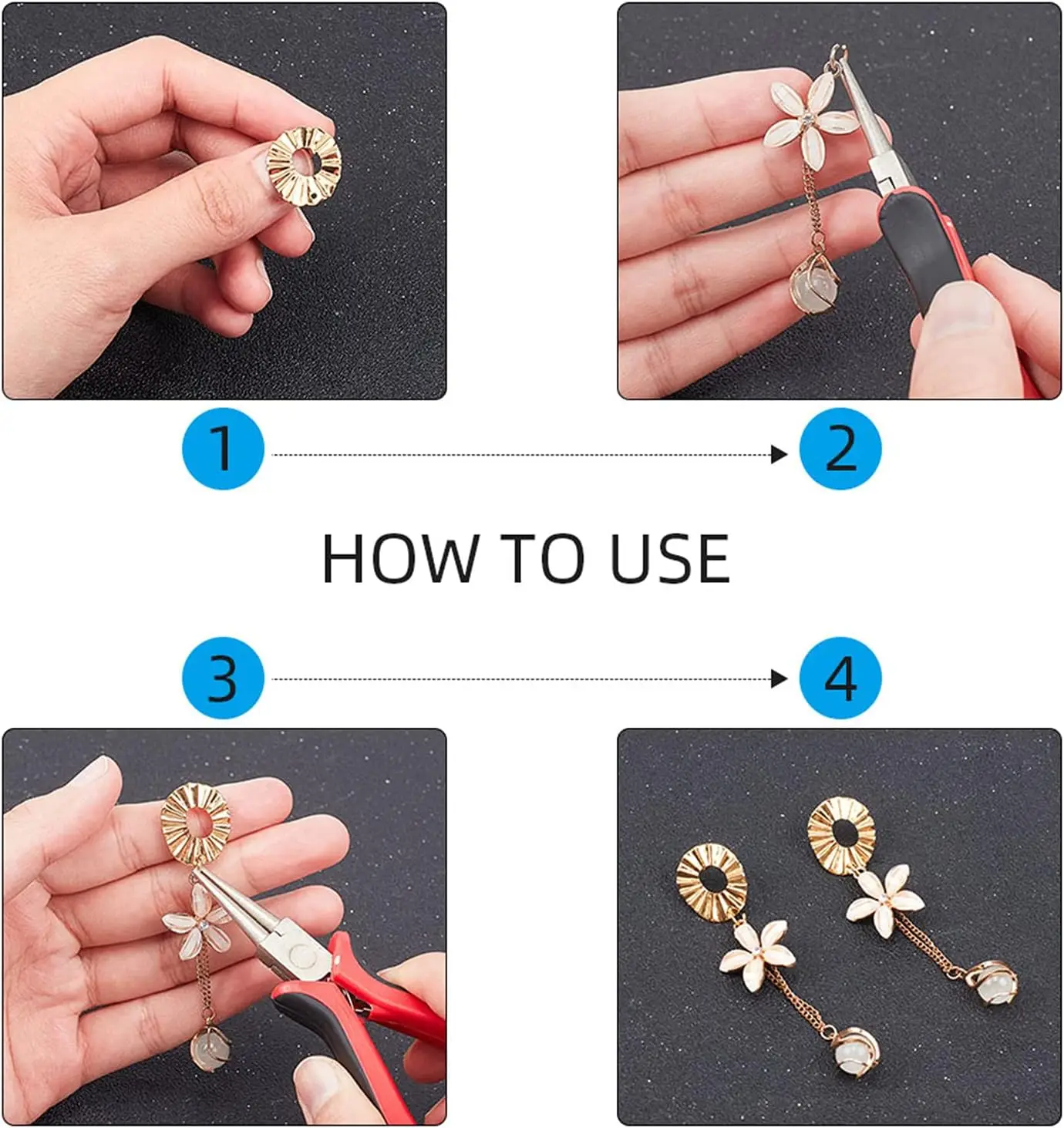 1

2

HOW TO USE

3

4