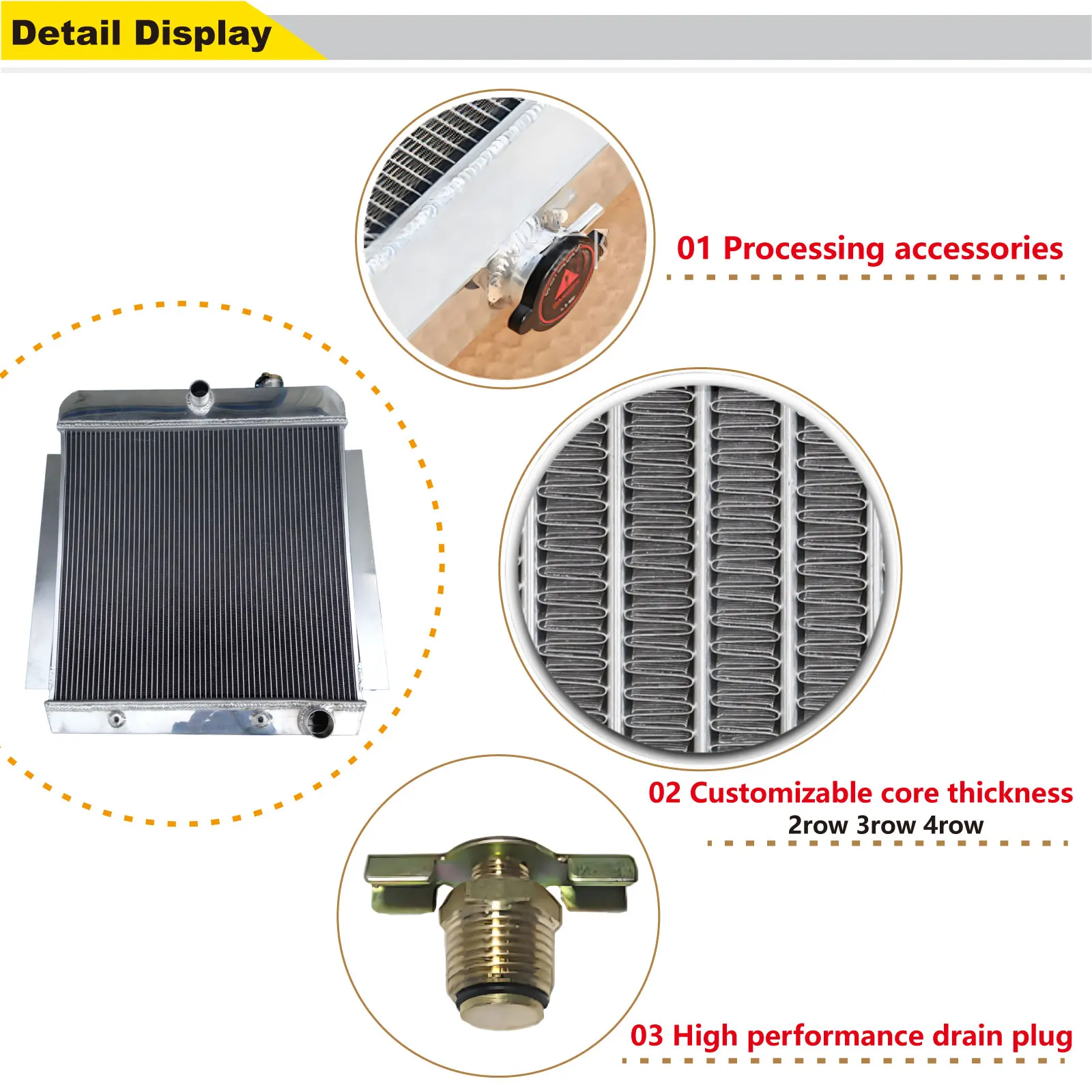 Detail Display

01 Processing accessories

02 Customizable core thickness
2row 3row 4row

03 High performance drain plug