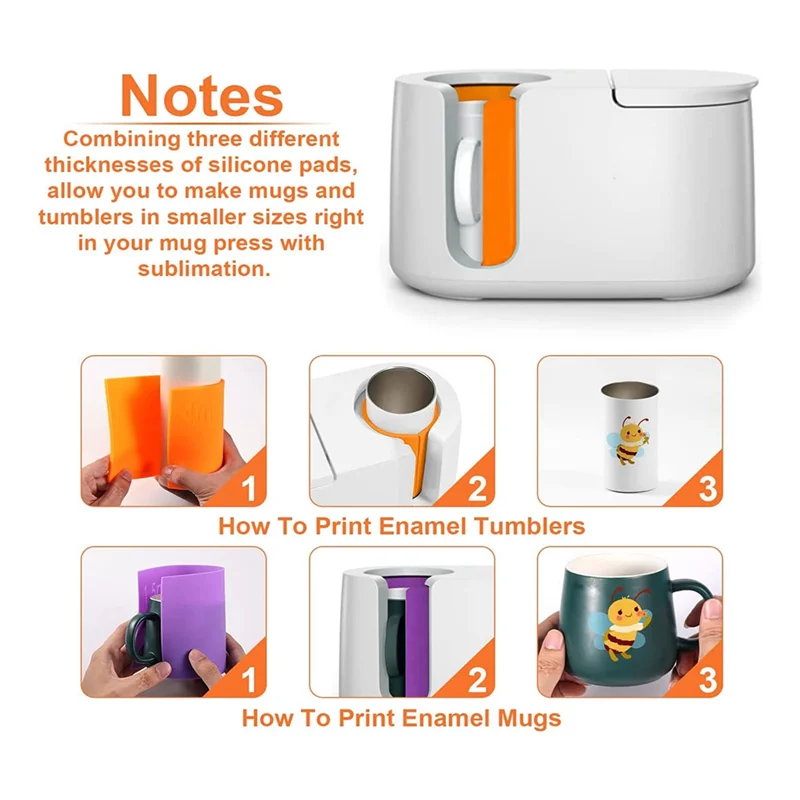 Notes

Combining three different thicknesses of silicone pads, allow you to make mugs and tumblers in smaller sizes right in your mug press with sublimation.

1

2

3

How To Print Enamel Tumblers

1

2

3

How To Print Enamel Mugs