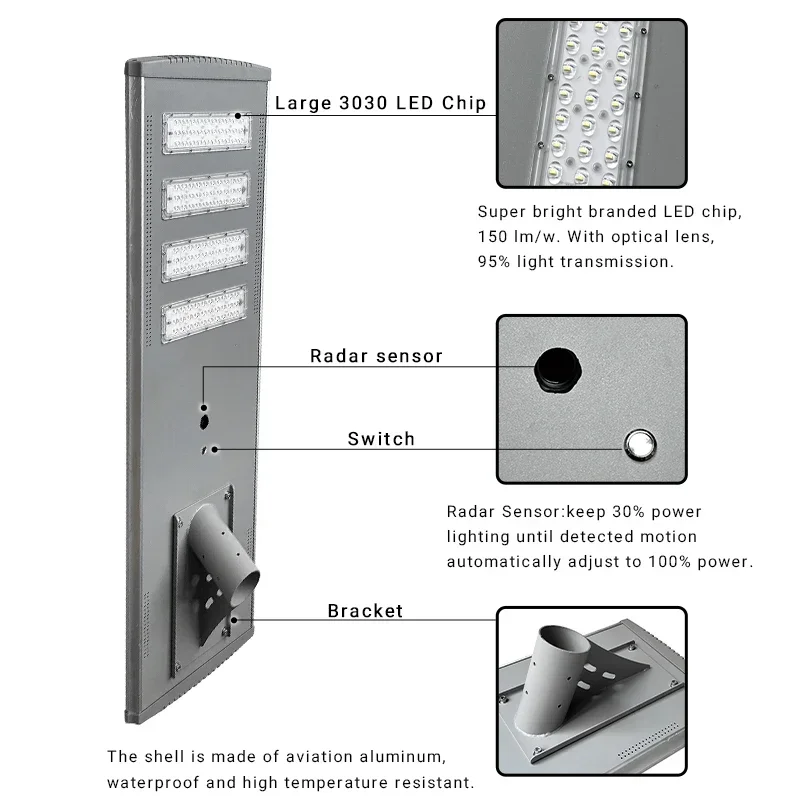 Large 3030 LED Chip

Super bright branded LED chip, 150 lm/w. With optical lens, 95% light transmission.

Radar sensor

Switch

Radar Sensor:keep 30% power lighting until detected motion automatically adjust to 100% power.

Bracket

The shell is made of aviation aluminum, waterproof and high temperature resistant.