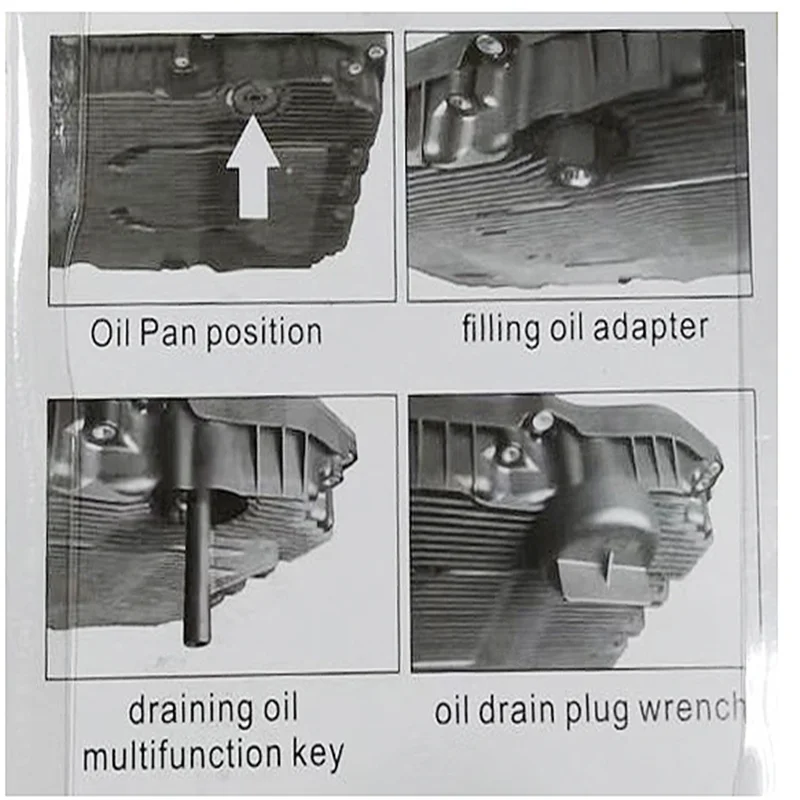 Oil Pan position

filling oil adapter

draining oil multifunction key

oil drain plug wrench