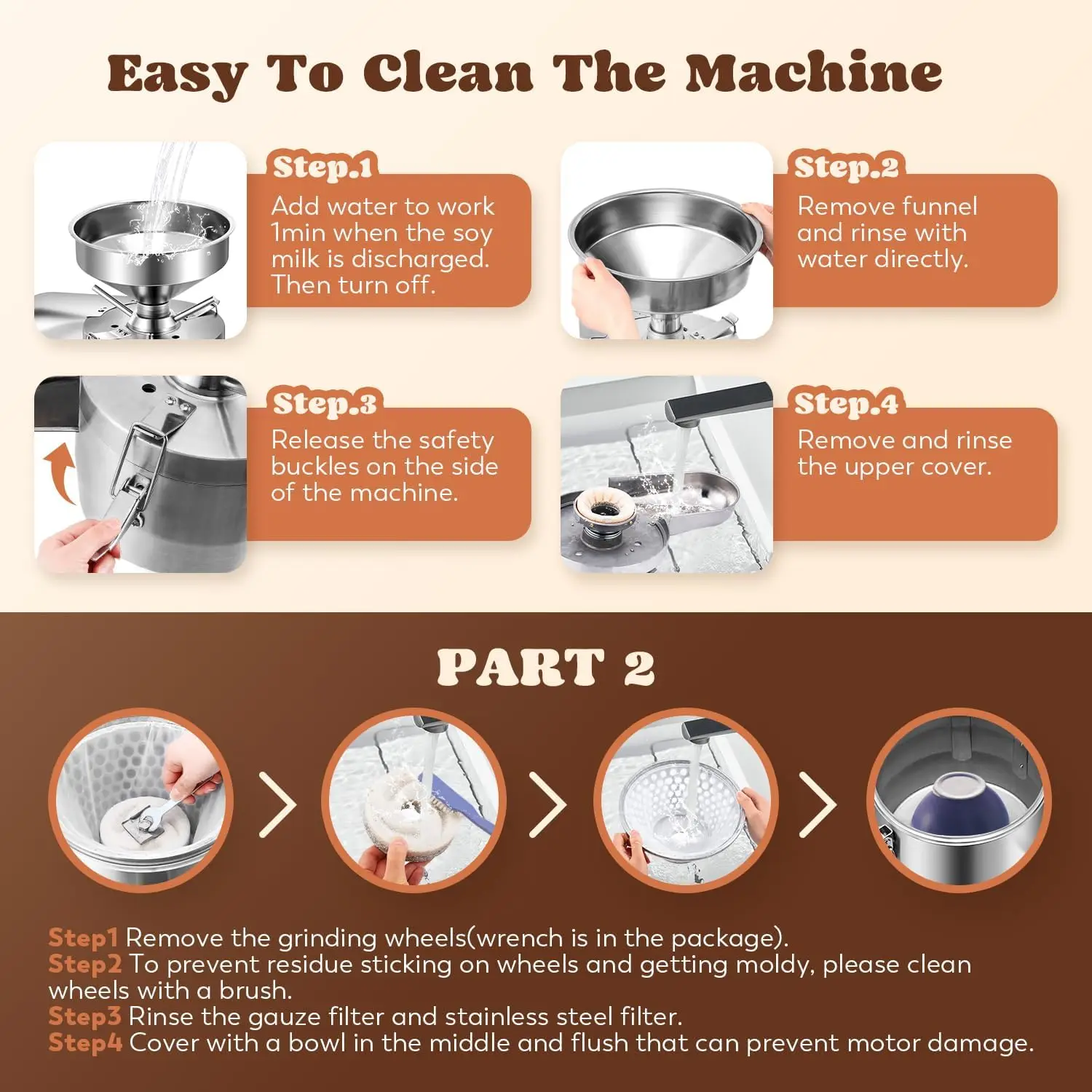 Easy To Clean The Machine

Step.1
Add water to work 1min when the soy milk is discharged. Then turn off.

Step.2
Remove funnel and rinse with water directly.

Step.3
Release the safety buckles on the side of the machine.

Step.4
Remove and rinse the upper cover.

PART 2

Step1 Remove the grinding wheels(wrench is in the package).
Step2 To prevent residue sticking on wheels and getting moldy, please clean wheels with a brush.
Step3 Rinse the gauze filter and stainless steel filter.
Step4 Cover with a bowl in the middle and flush that can prevent motor damage.