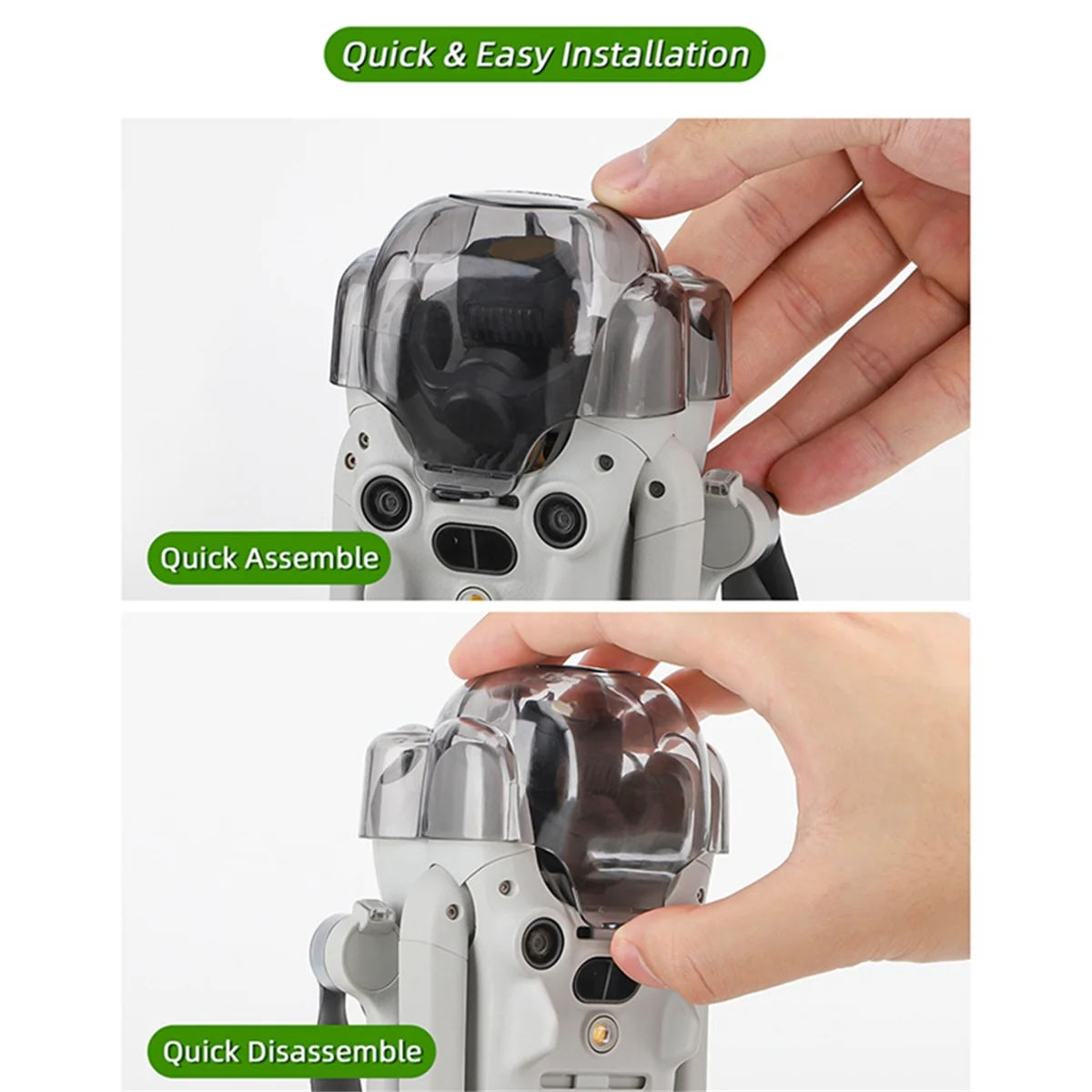 Quick & Easy Installation

Quick Assemble

Quick Disassemble