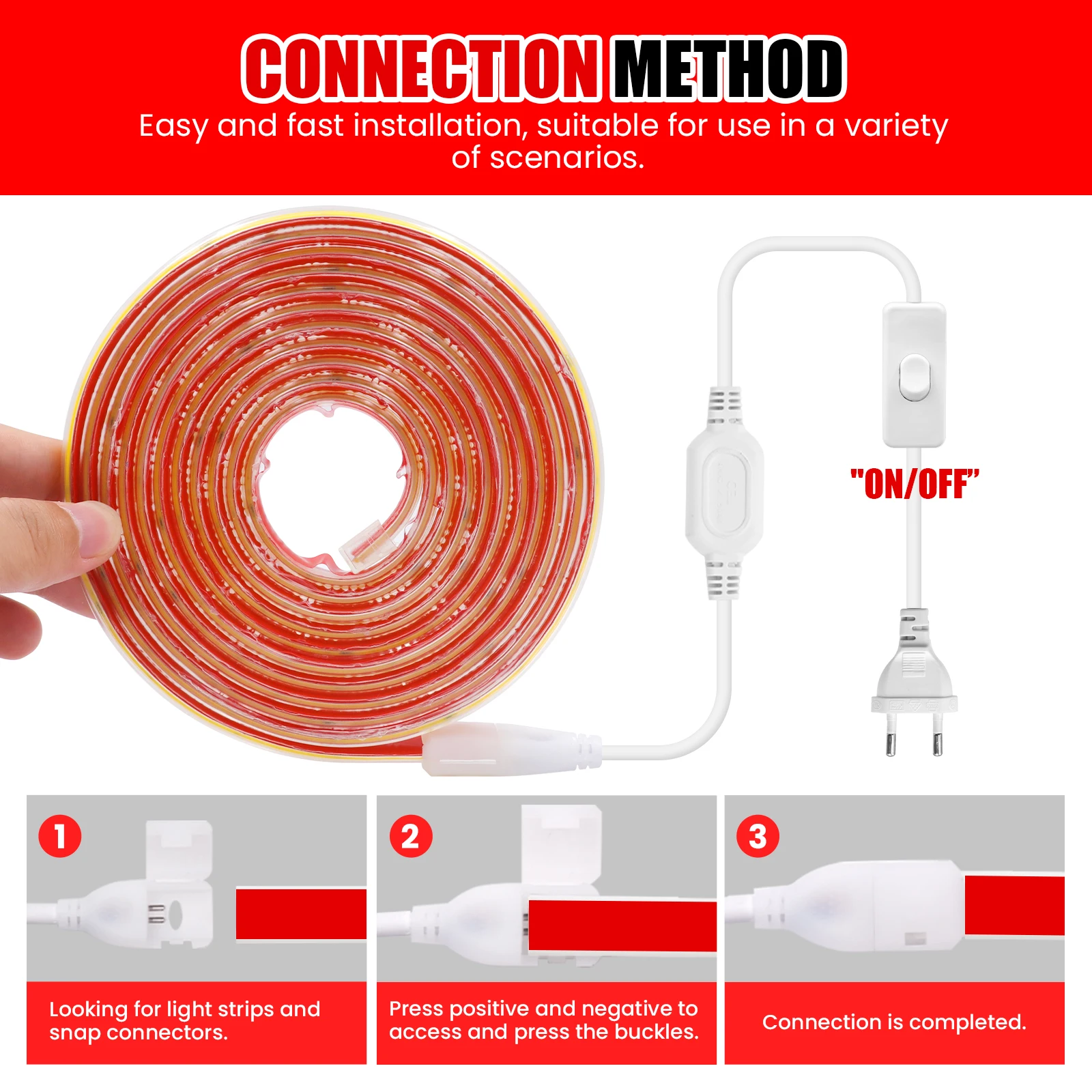 CONNECTION METHOD

Easy and fast installation, suitable for use in a variety of scenarios.

"ON/OFF"

1

Looking for light strips and snap connectors.

2

Press positive and negative to access and press the buckles.

3

Connection is completed.