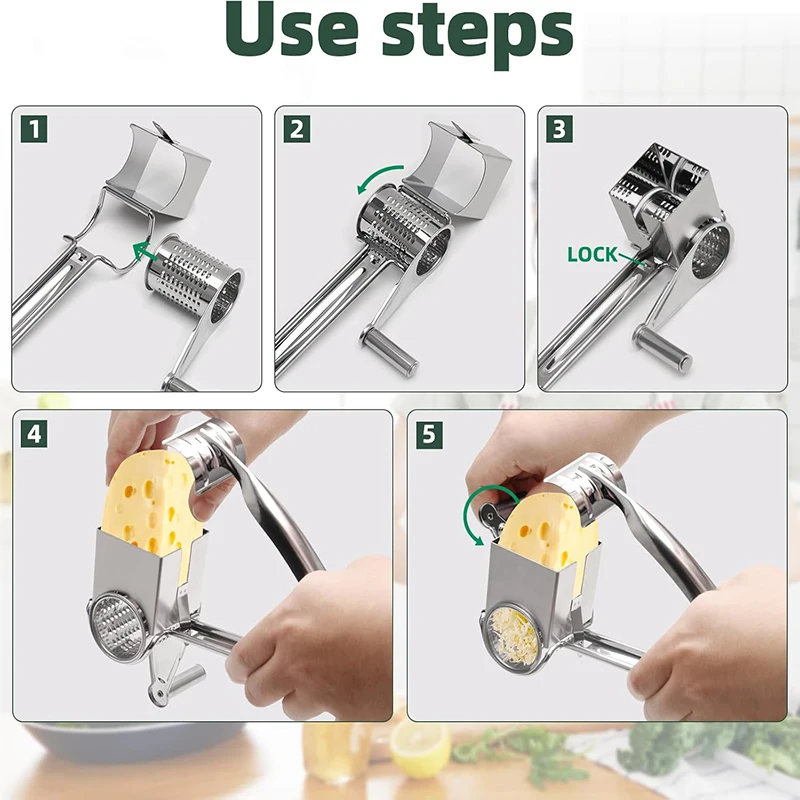 Use steps

1

2

3

LOCK

4

5