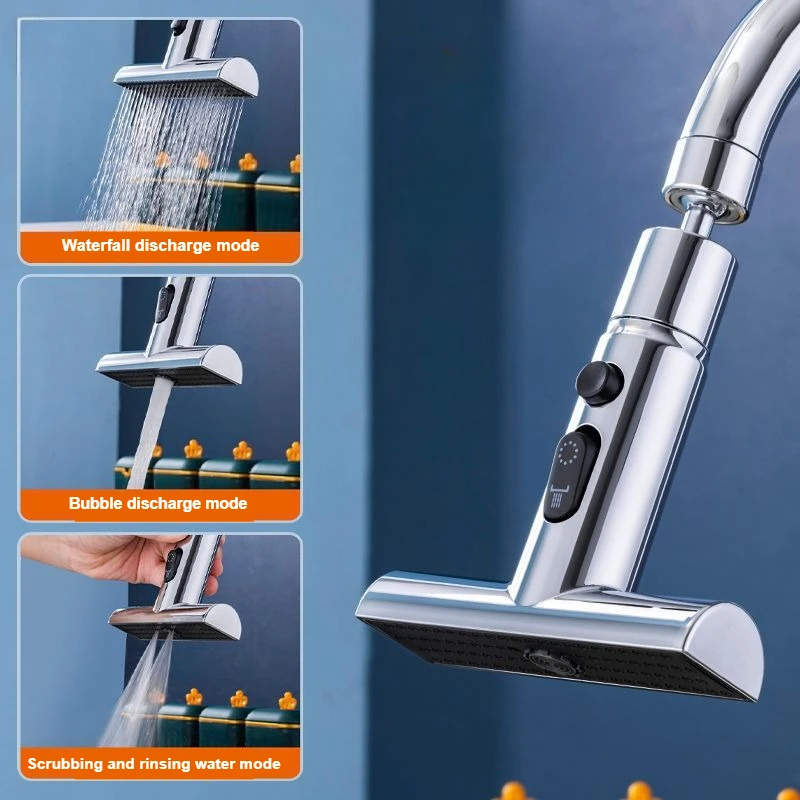 Waterfall discharge mode

Bubble discharge mode

Scrubbing and rinsing water mode