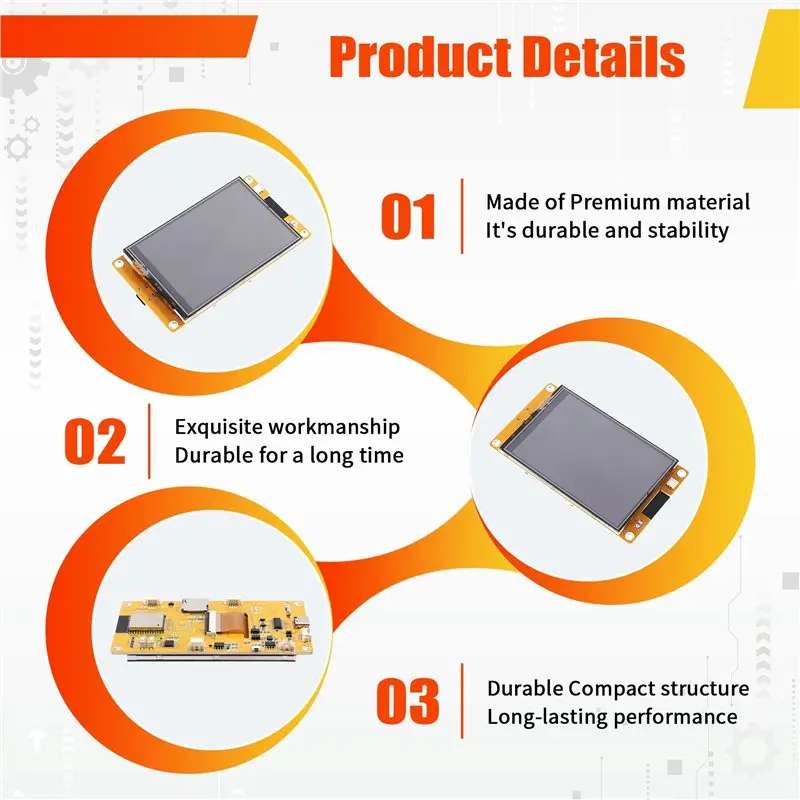 Product Details

01

Made of Premium material
It's durable and stability

02

Exquisite workmanship
Durable for a long time

03

Durable Compact structure
Long-lasting performance