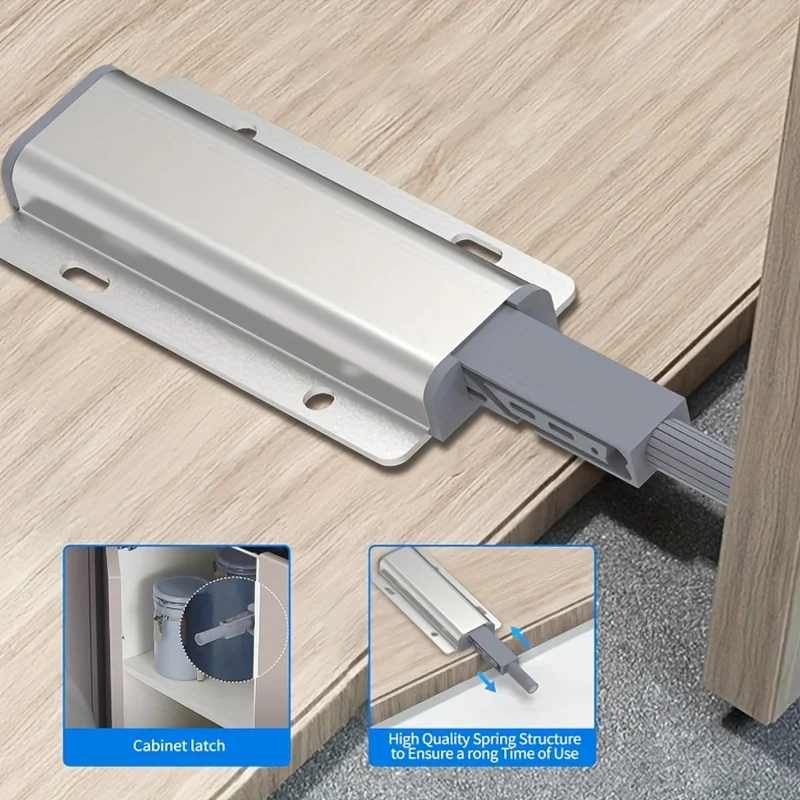 Cabinet latch

High Quality Spring Structure to Ensure a rong Time of Use