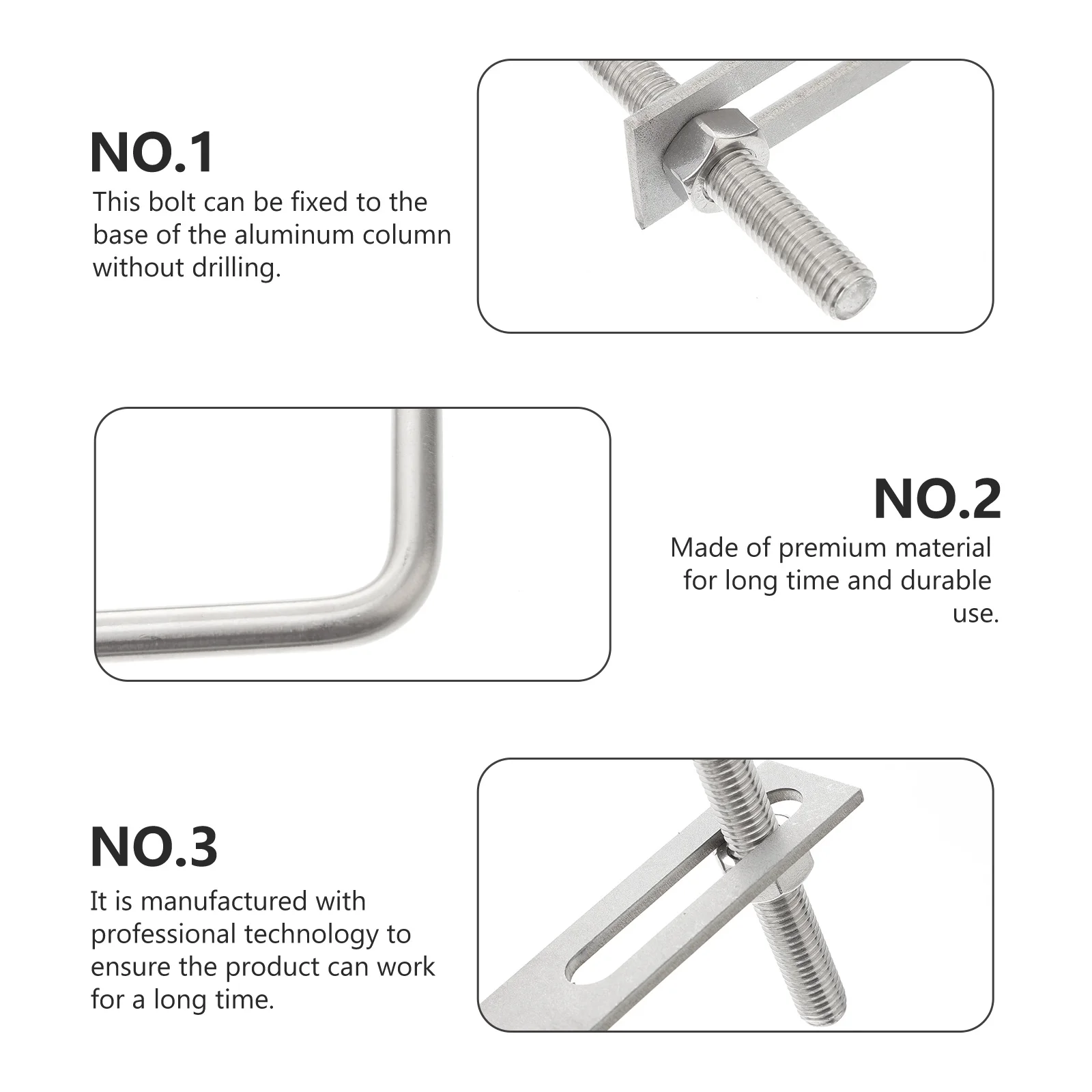 NO.1
This bolt can be fixed to the base of the aluminum column without drilling.

NO.2
Made of premium material for long time and durable use.

NO.3
It is manufactured with professional technology to ensure the product can work for a long time.