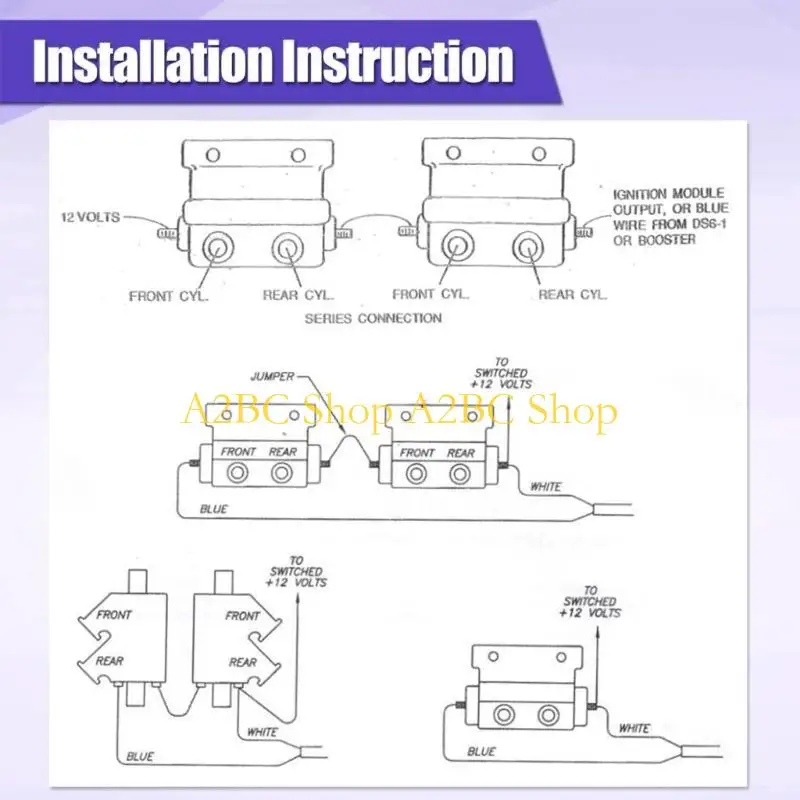 Installation Instruction

12 VOLTS

IGNITION MODULE OUTPUT, OR BLUE WIRE FROM DS6-1 OR BOOSTER

FRONT CYL.
REAR CYL.
FRONT CYL.
REAR CYL.

SERIES CONNECTION

JUMPER

TO SWITCHED +12 VOLTS

A2BC Shop A2BC Shop

FRONT REAR
FRONT REAR

WHITE

BLUE

TO SWITCHED +12 VOLTS

FRONT
REAR
FRONT
REAR

WHITE

BLUE

TO SWITCHED +12 VOLTS

WHITE

BLUE