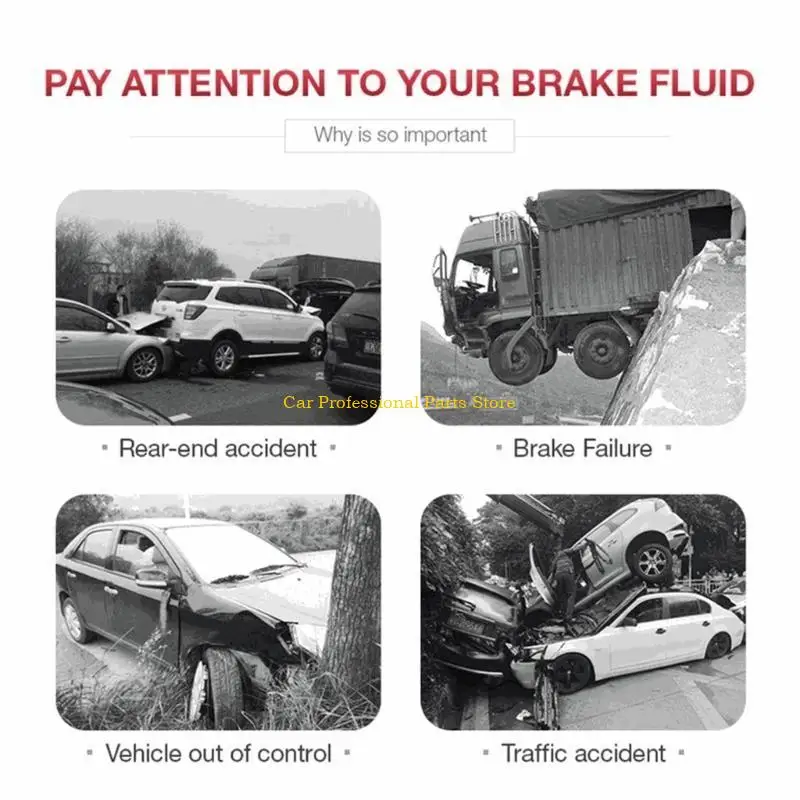 PAY ATTENTION TO YOUR BRAKE FLUID

Why is so important

Car Professional Parts Store

· Rear-end accident ·

· Brake Failure ·

· Vehicle out of control ·

· Traffic accident ·