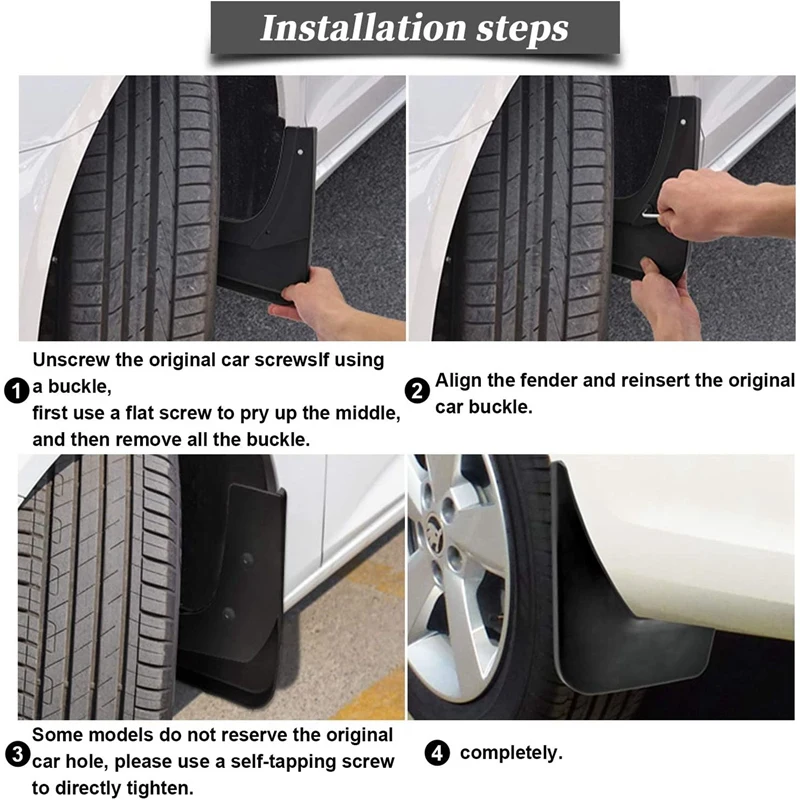 Installation steps

1 Unscrew the original car screwsIf using a buckle, first use a flat screw to pry up the middle, and then remove all the buckle.

2 Align the fender and reinsert the original car buckle.

3 Some models do not reserve the original car hole, please use a self-tapping screw to directly tighten.

4 completely.